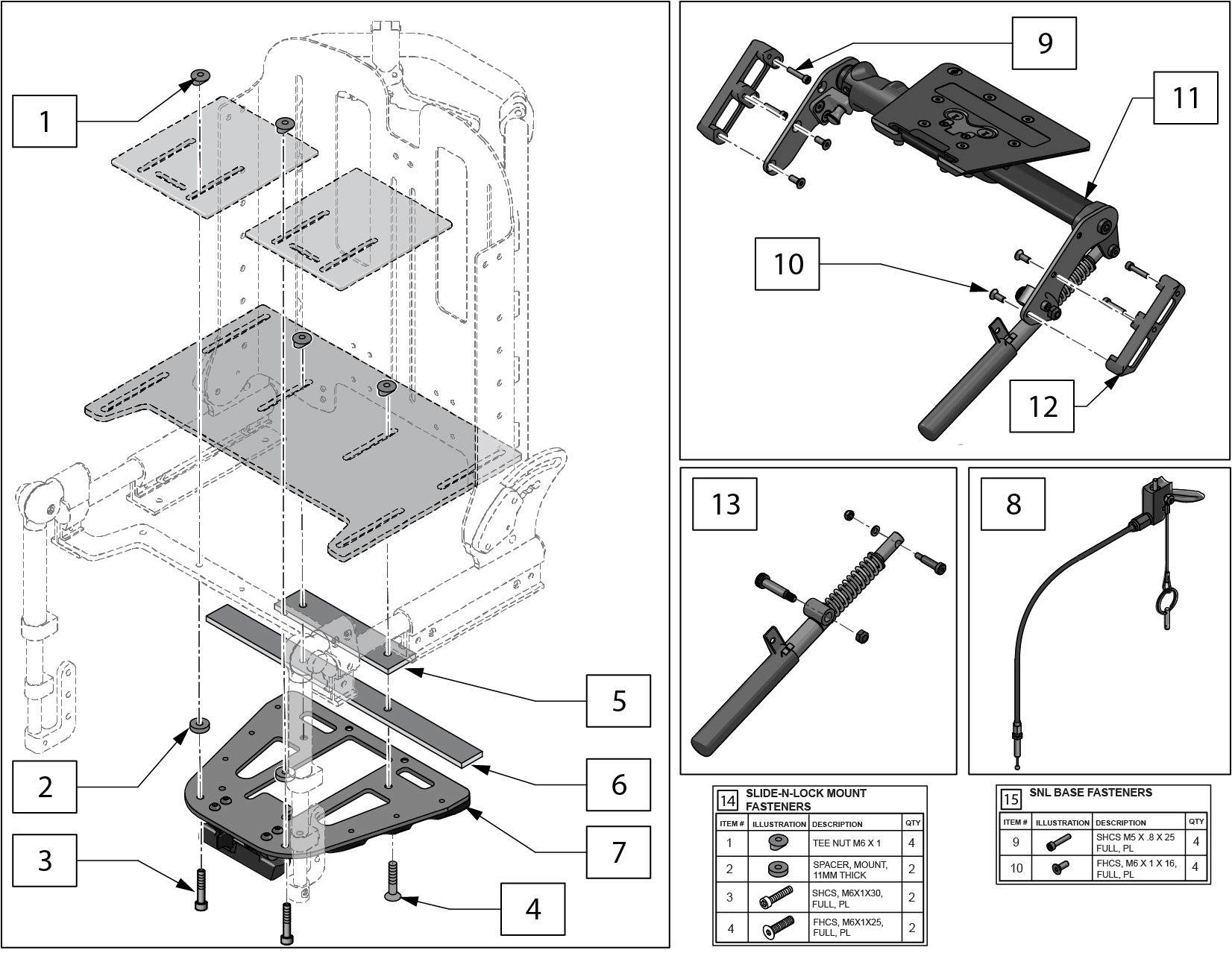 1

2

3

4

5

6

7

9

11

10

12

13

8

14 SLIDE-N-LOCK MOUNT FASTENERS

| ITEM # | ILLUSTRATION | DESCRIPTION | QTY |
|---|---|---|---|
| 1 | | TEE NUT M6 X 1 | 4 |
| 2 | | SPACER, MOUNT, 11MM THICK | 2 |
| 3 | | SHCS, M6X1X30, FULL, PL | 2 |
| 4 | | FHCS, M6X1X25, FULL, PL | 2 |

15 SNL BASE FASTENERS

| ITEM # | ILLUSTRATION | DESCRIPTION | QTY |
|---|---|---|---|
| 9 | | SHCS M5 X .8 X 25 FULL, PL | 4 |
| 10 | | FHCS, M6 X 1 X 16, FULL, PL | 4 |