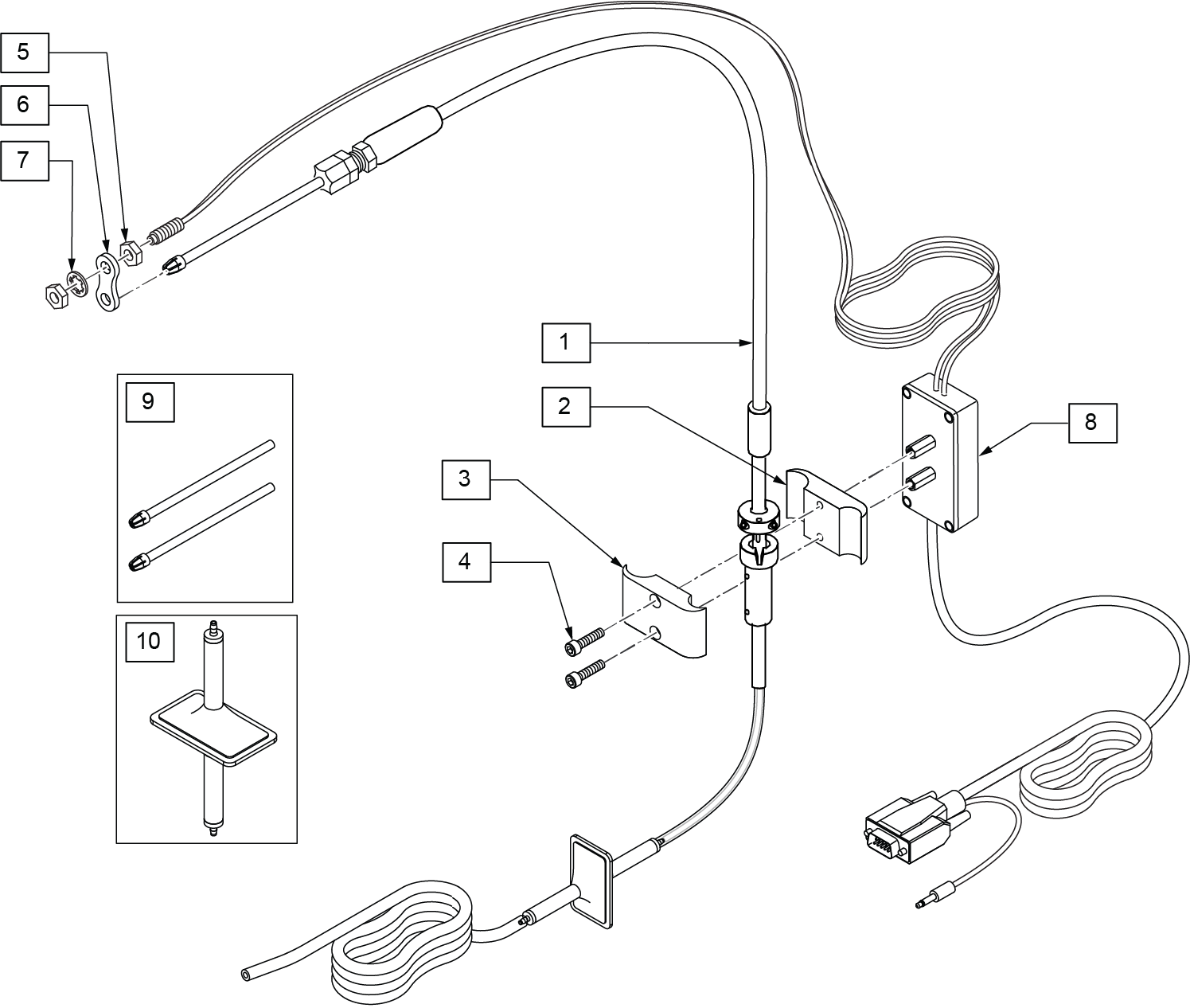 5
6
7
1
2
3
4
8
9
10