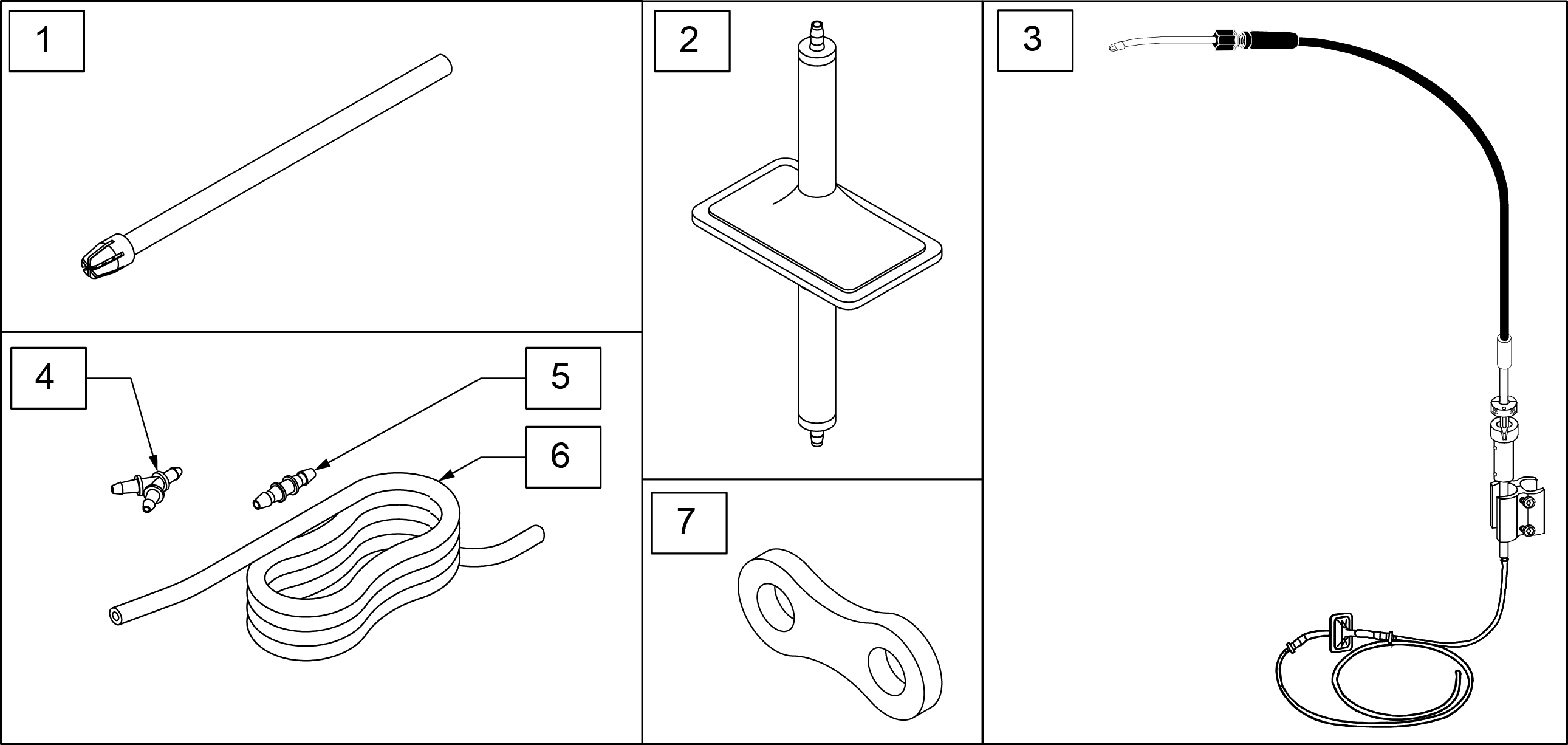 1

2

3

4

5

6

7