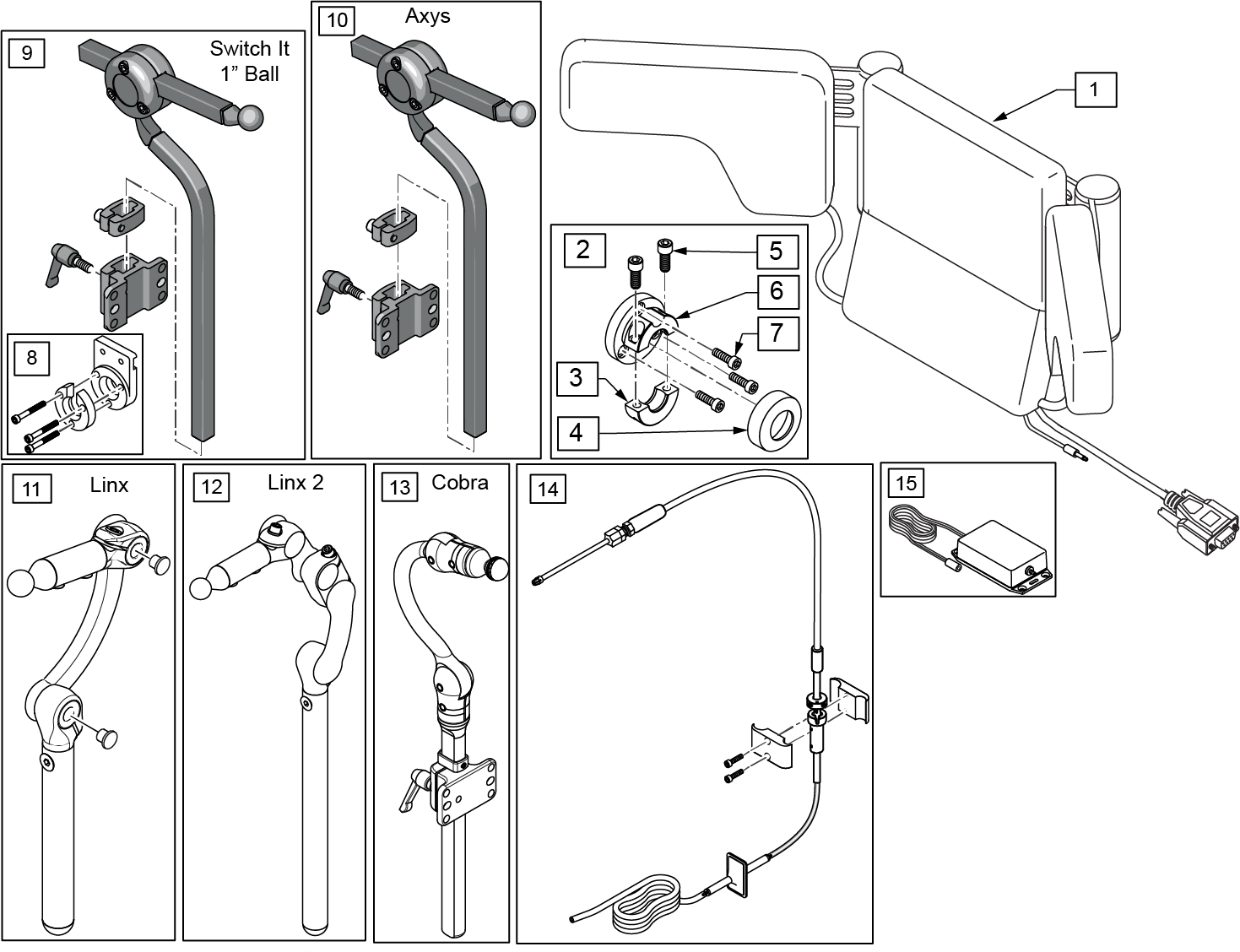 9

Switch It 1” Ball

8

10

Axys

1

2

5

6

7

3

4

11

Linx

12

Linx 2

13

Cobra

14

15