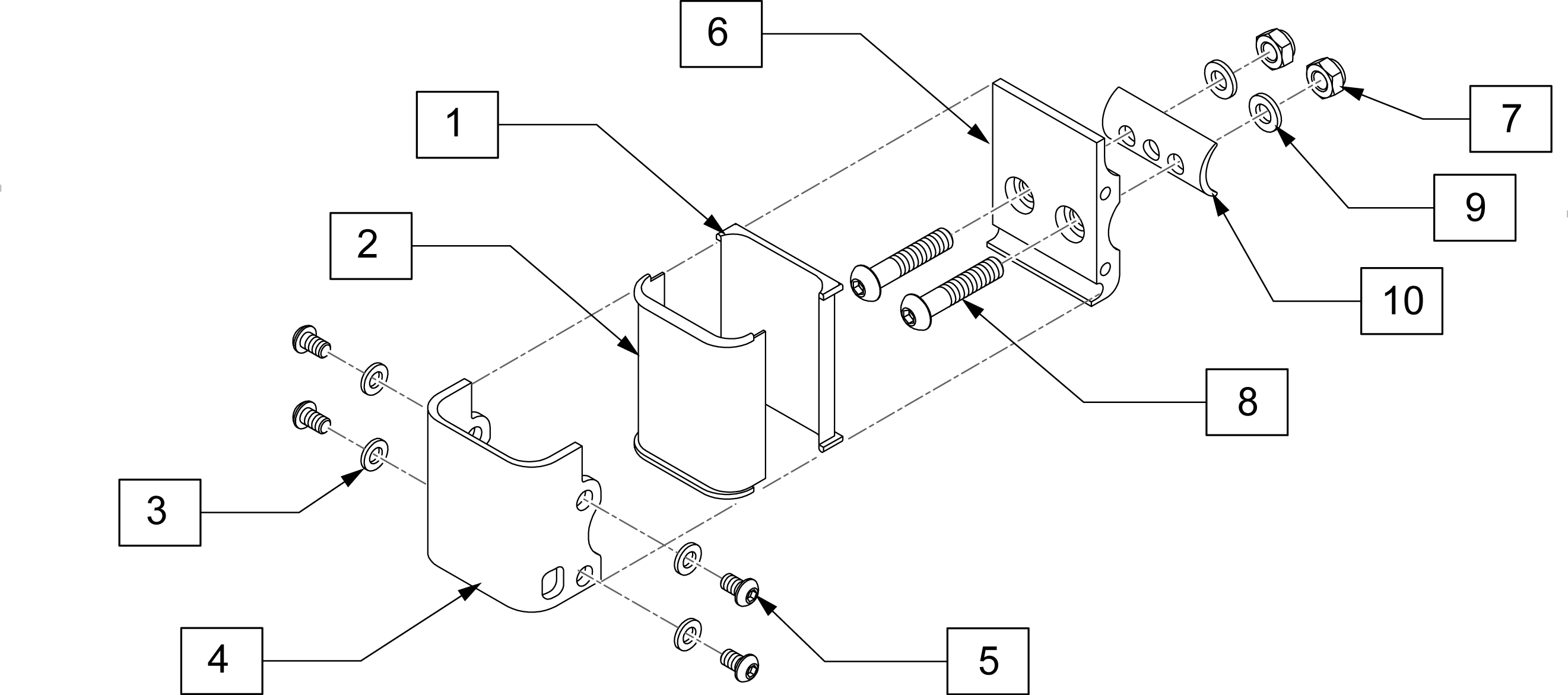 6
1
7
9
2
10
8
3
4
5