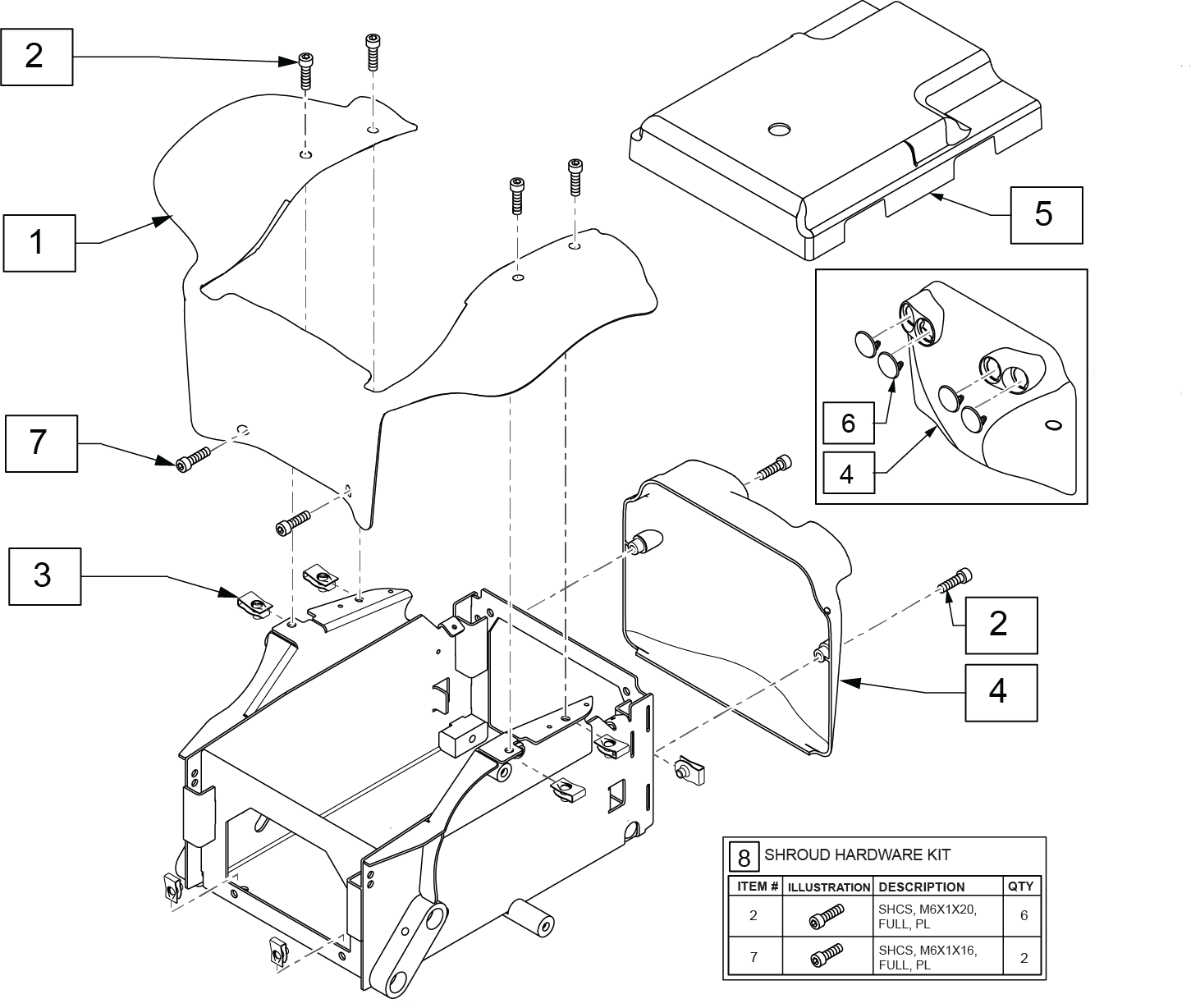 2

1

5

6

4

7

3

2

4

8 SHROUD HARDWARE KIT

| ITEM # | ILLUSTRATION | DESCRIPTION | QTY |
|---|---|---|---|
| 2 | | SHCS, M6X1X20, FULL, PL | 6 |
| 7 | | SHCS, M6X1X16, FULL, PL | 2 |