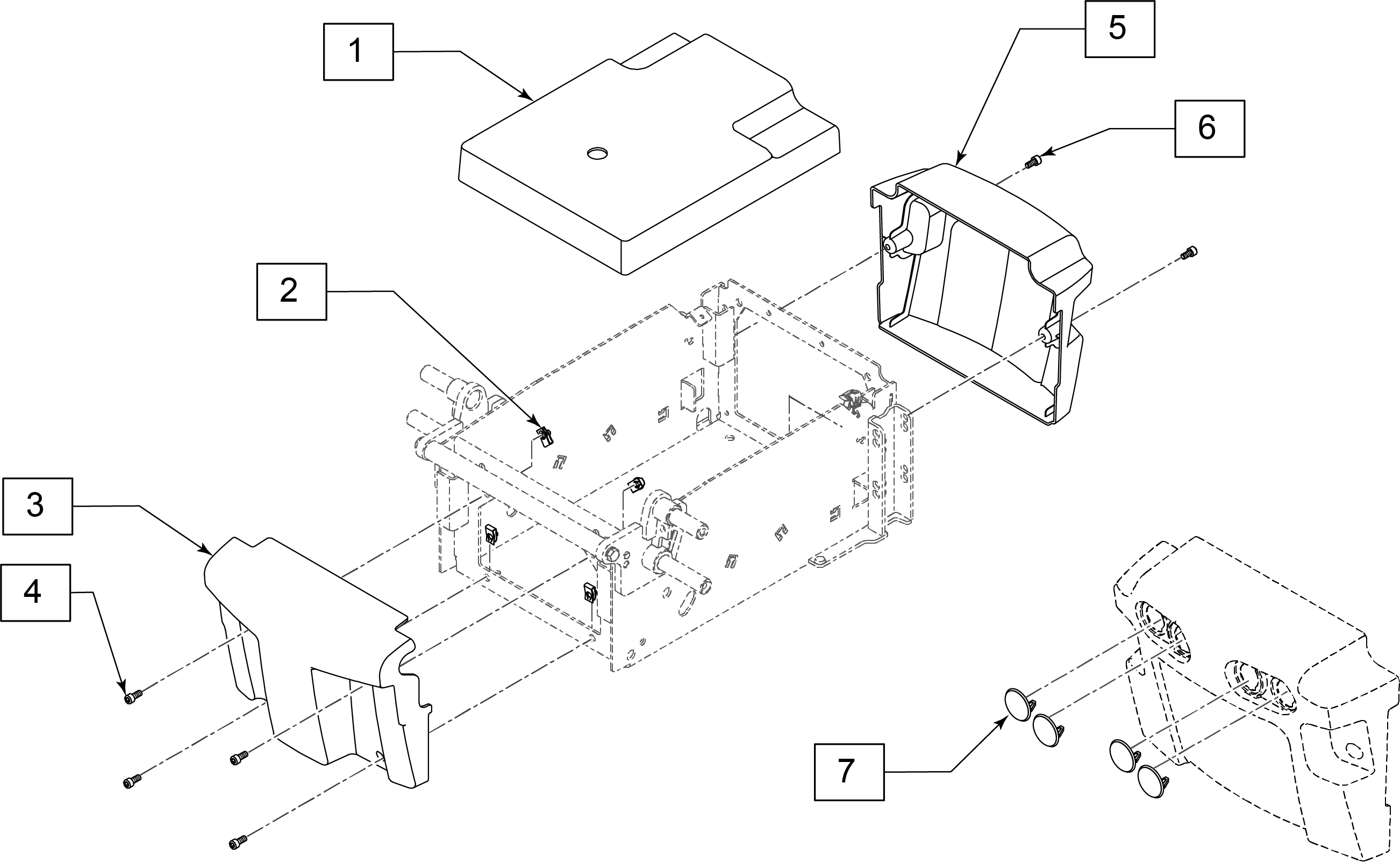 1
5
6
2
3
4
7