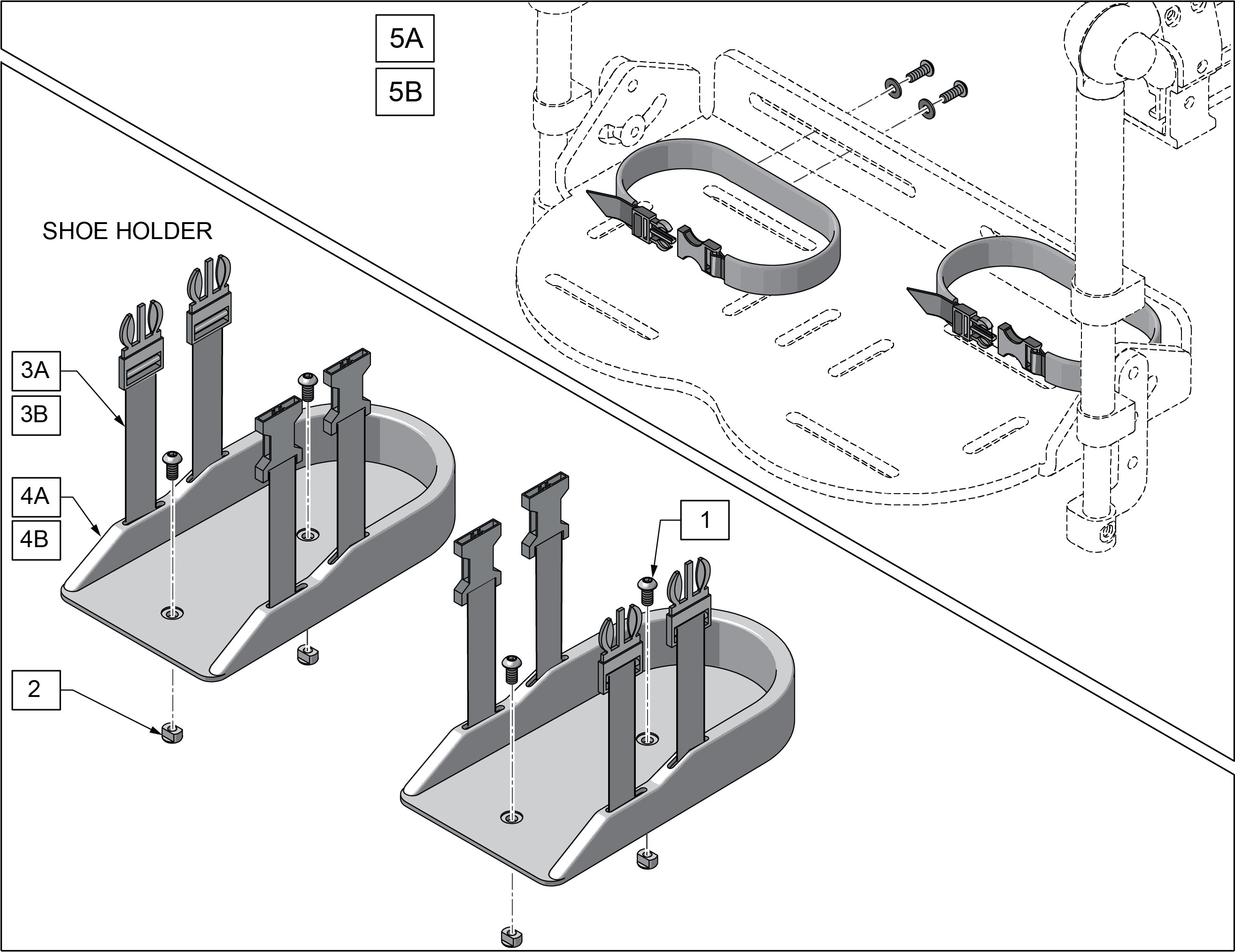 5A
5B

SHOE HOLDER

3A
3B

4A
4B

1

2