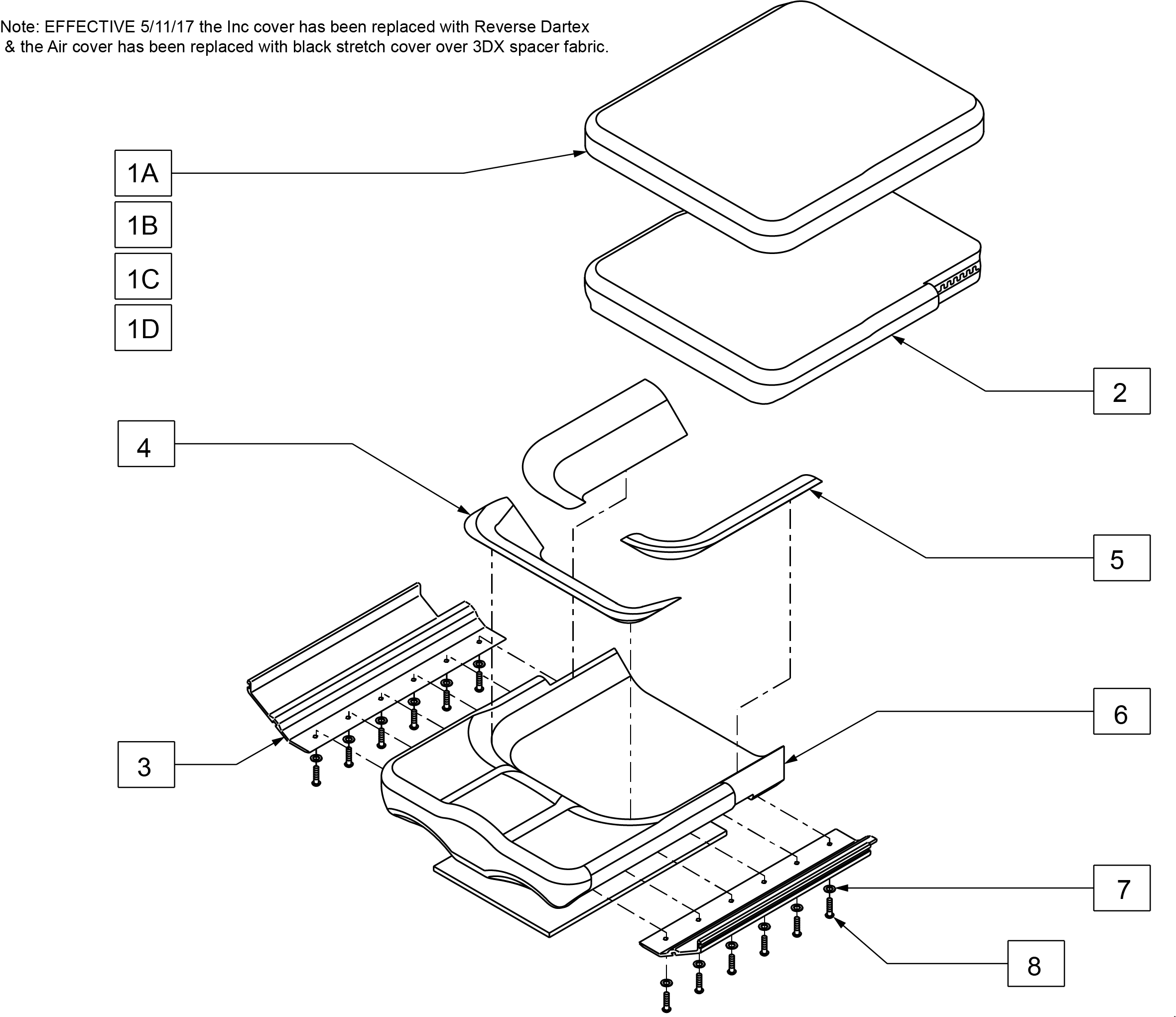 Note: EFFECTIVE 5/11/17 the Inc cover has been replaced with Reverse Dartex & the Air cover has been replaced with black stretch cover over 3DX spacer fabric.

1A
1B
1C
1D
2
4
5
6
3
7
8