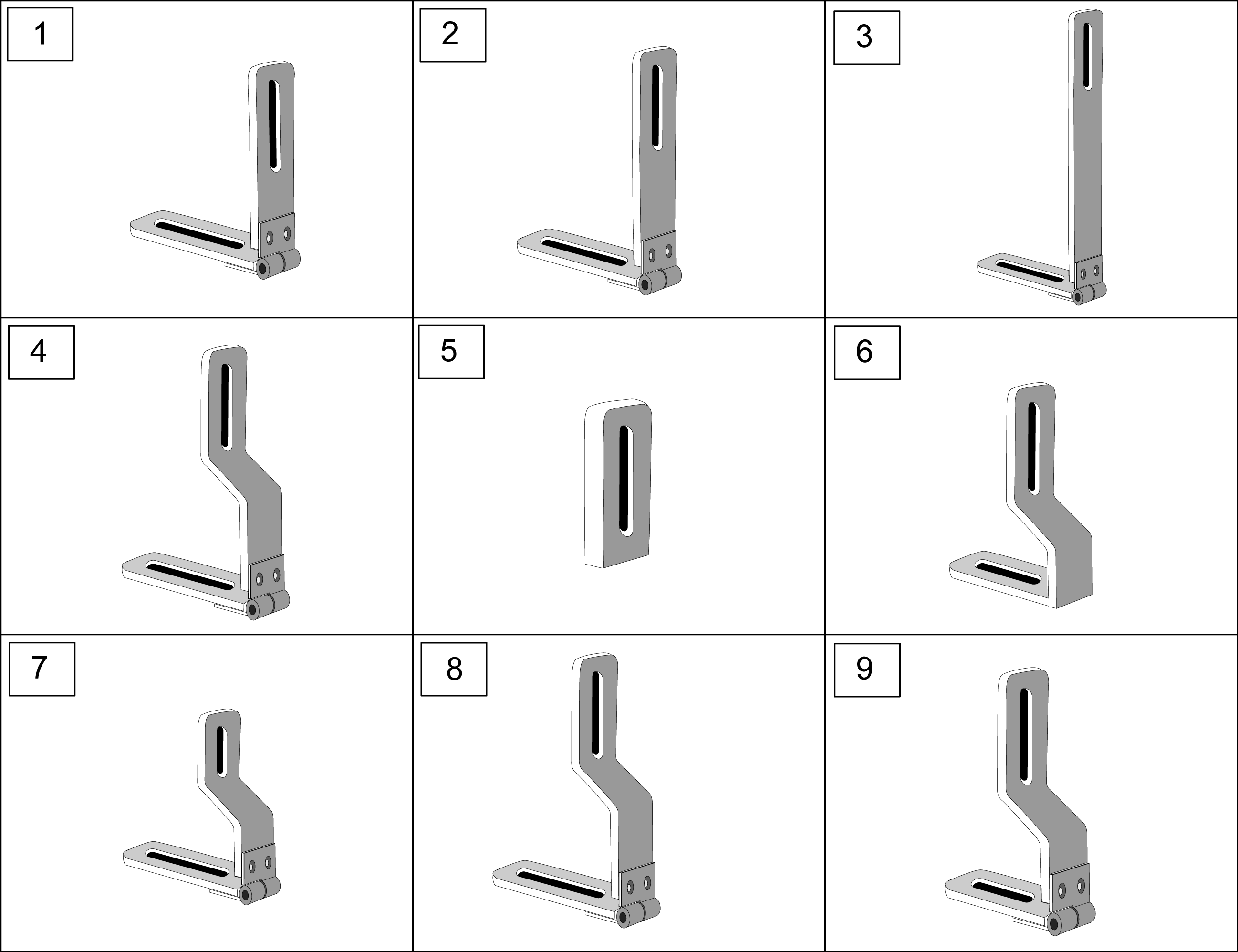 1

2

3

4

5

6

7

8

9