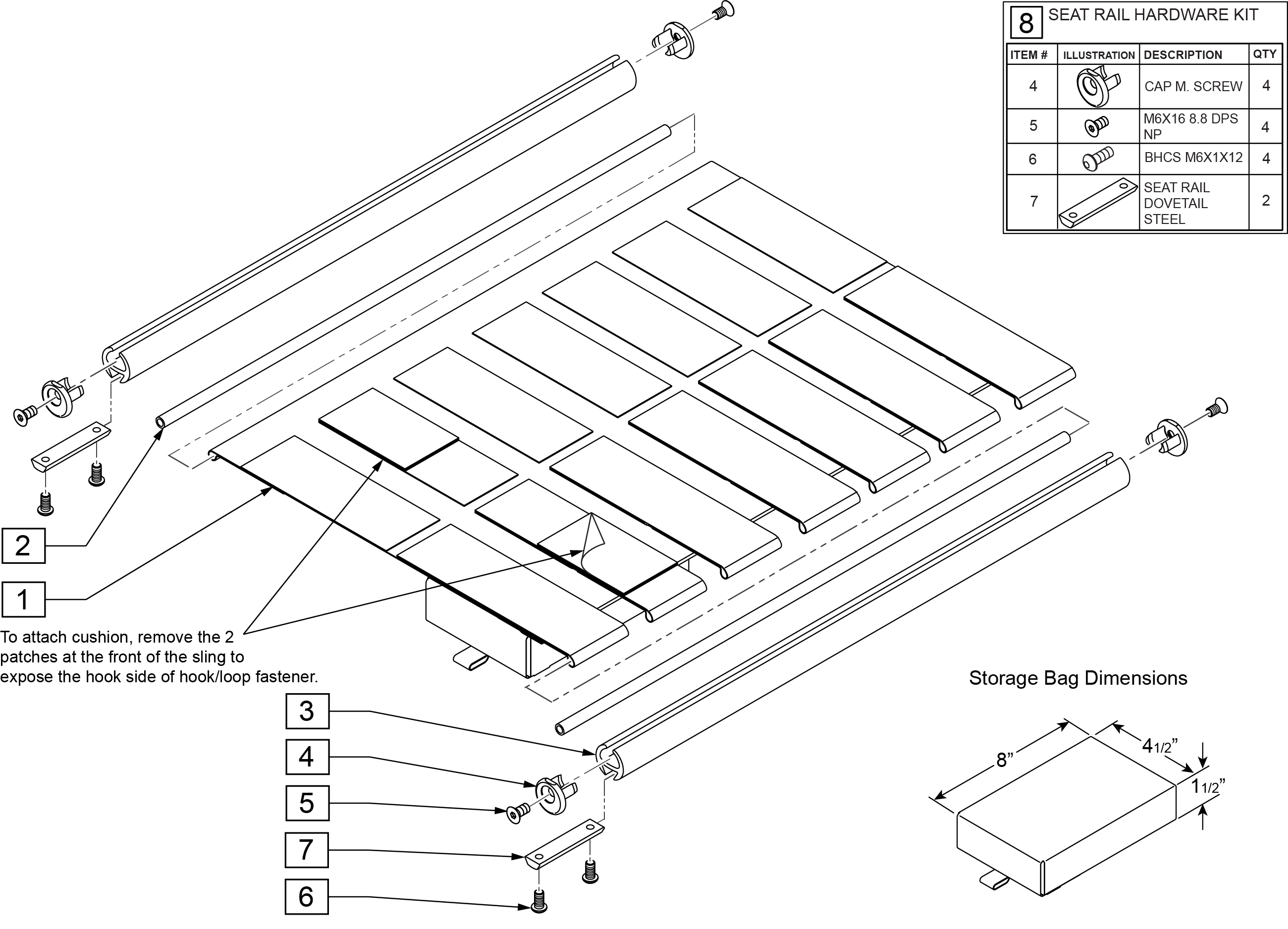 8 SEAT RAIL HARDWARE KIT

| ITEM # | ILLUSTRATION | DESCRIPTION | QTY |
|---|---|---|---|
| 4 | | CAP M. SCREW | 4 |
| 5 | | M6X16 8.8 DPS NP | 4 |
| 6 | | BHCS M6X1X12 | 4 |
| 7 | | SEAT RAIL DOVETAIL STEEL | 2 |

2

1

To attach cushion, remove the 2 patches at the front of the sling to expose the hook side of hook/loop fastener.

3

4

5

7

6

Storage Bag Dimensions

8”

4 1/2”

1 1/2”