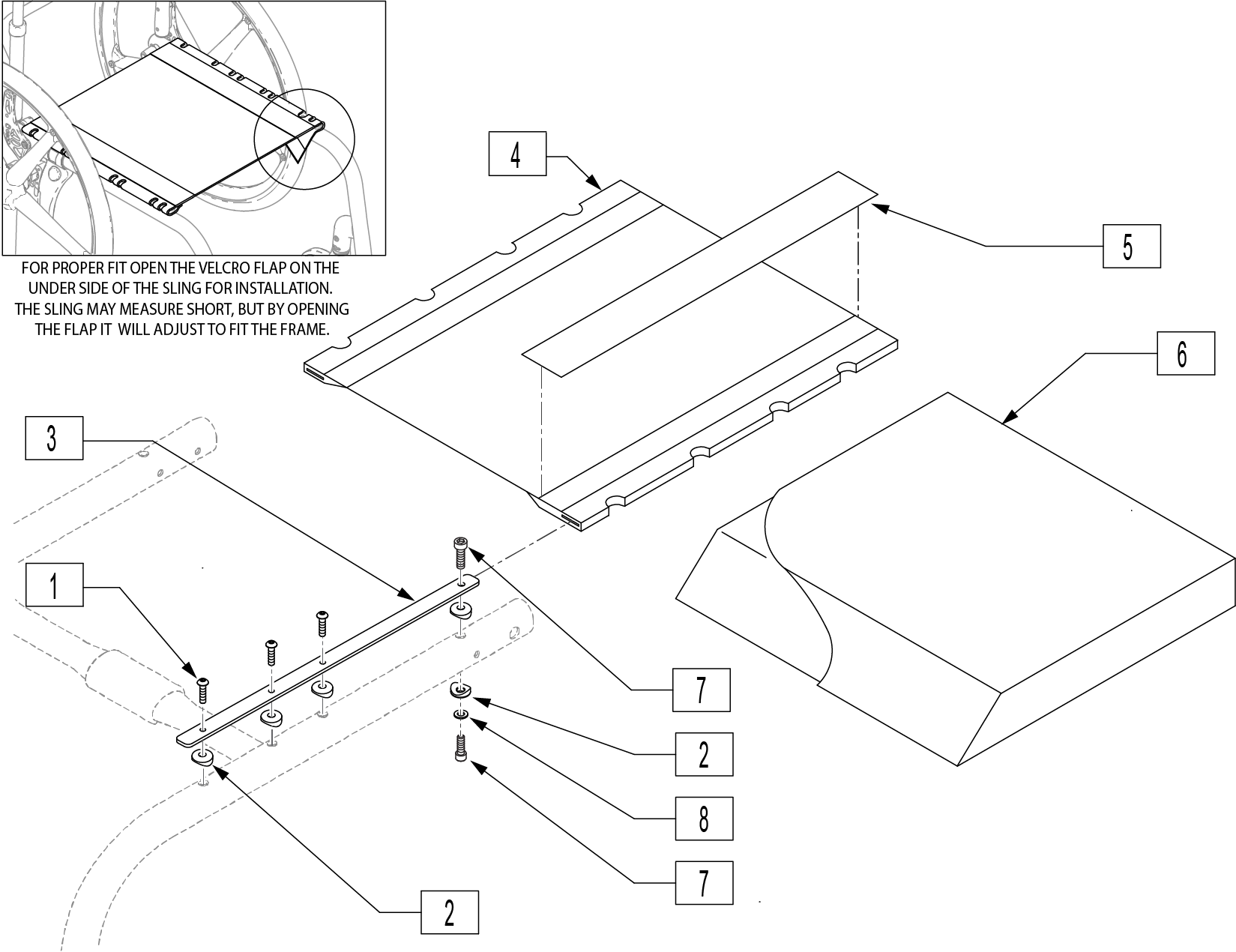 FOR PROPER FIT OPEN THE VELCRO FLAP ON THE UNDER SIDE OF THE SLING FOR INSTALLATION. THE SLING MAY MEASURE SHORT, BUT BY OPENING THE FLAP IT WILL ADJUST TO FIT THE FRAME.

4

5

6

3

1

7

2

8

7

2