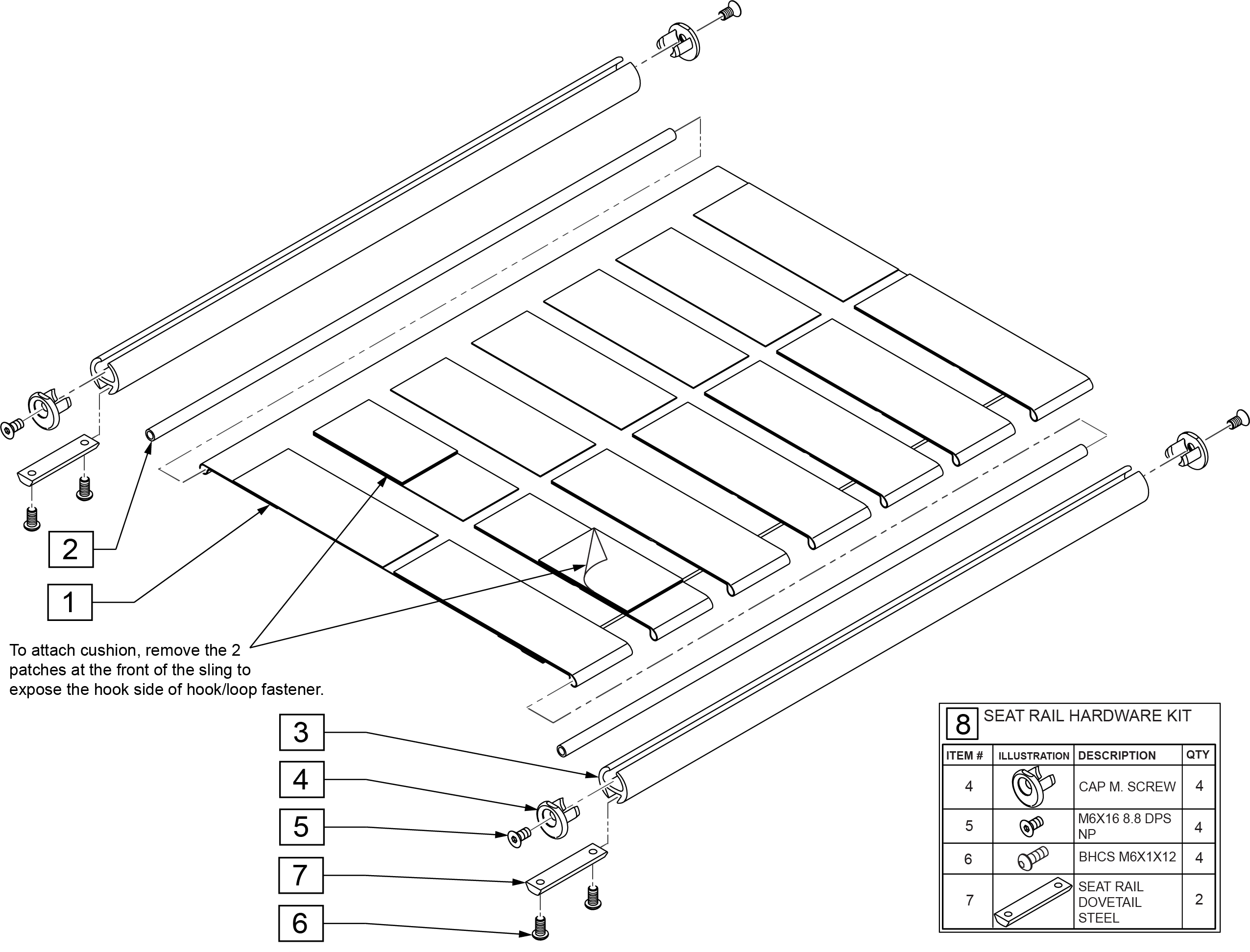 2

1

To attach cushion, remove the 2 patches at the front of the sling to expose the hook side of hook/loop fastener.

3

4

5

7

6

8 SEAT RAIL HARDWARE KIT

| ITEM # | ILLUSTRATION | DESCRIPTION | QTY |
|---|---|---|---|
| 4 | | CAP M. SCREW | 4 |
| 5 | | M6X16 8.8 DPS NP | 4 |
| 6 | | BHCS M6X1X12 | 4 |
| 7 | | SEAT RAIL DOVETAIL STEEL | 2 |