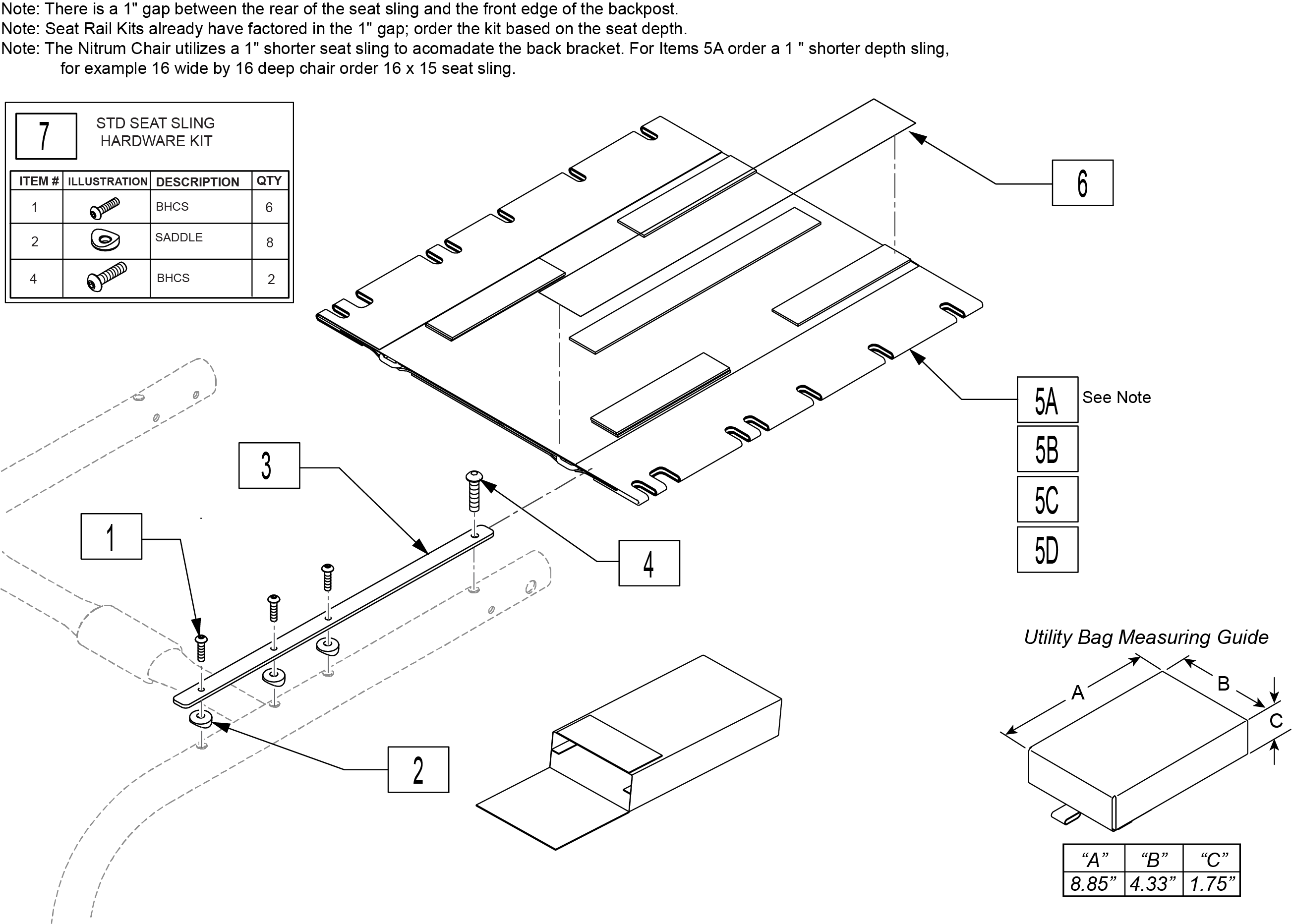 Note: There is a 1" gap between the rear of the seat sling and the front edge of the backpost.
Note: Seat Rail Kits already have factored in the 1" gap; order the kit based on the seat depth.
Note: The Nitrum Chair utilizes a 1" shorter seat sling to acomadate the back bracket. For Items 5A order a 1 " shorter depth sling, for example 16 wide by 16 deep chair order 16 x 15 seat sling.

7 STD SEAT SLING HARDWARE KIT

| ITEM # | ILLUSTRATION | DESCRIPTION | QTY |
|---|---|---|---|
| 1 | | BHCS | 6 |
| 2 | | SADDLE | 8 |
| 4 | | BHCS | 2 |

6

5A See Note

5B

5C

5D

3

1

4

2

Utility Bag Measuring Guide

A

B

C

| "A" | "B" | "C" |
|---|---|---|
| 8.85" | 4.33" | 1.75" |