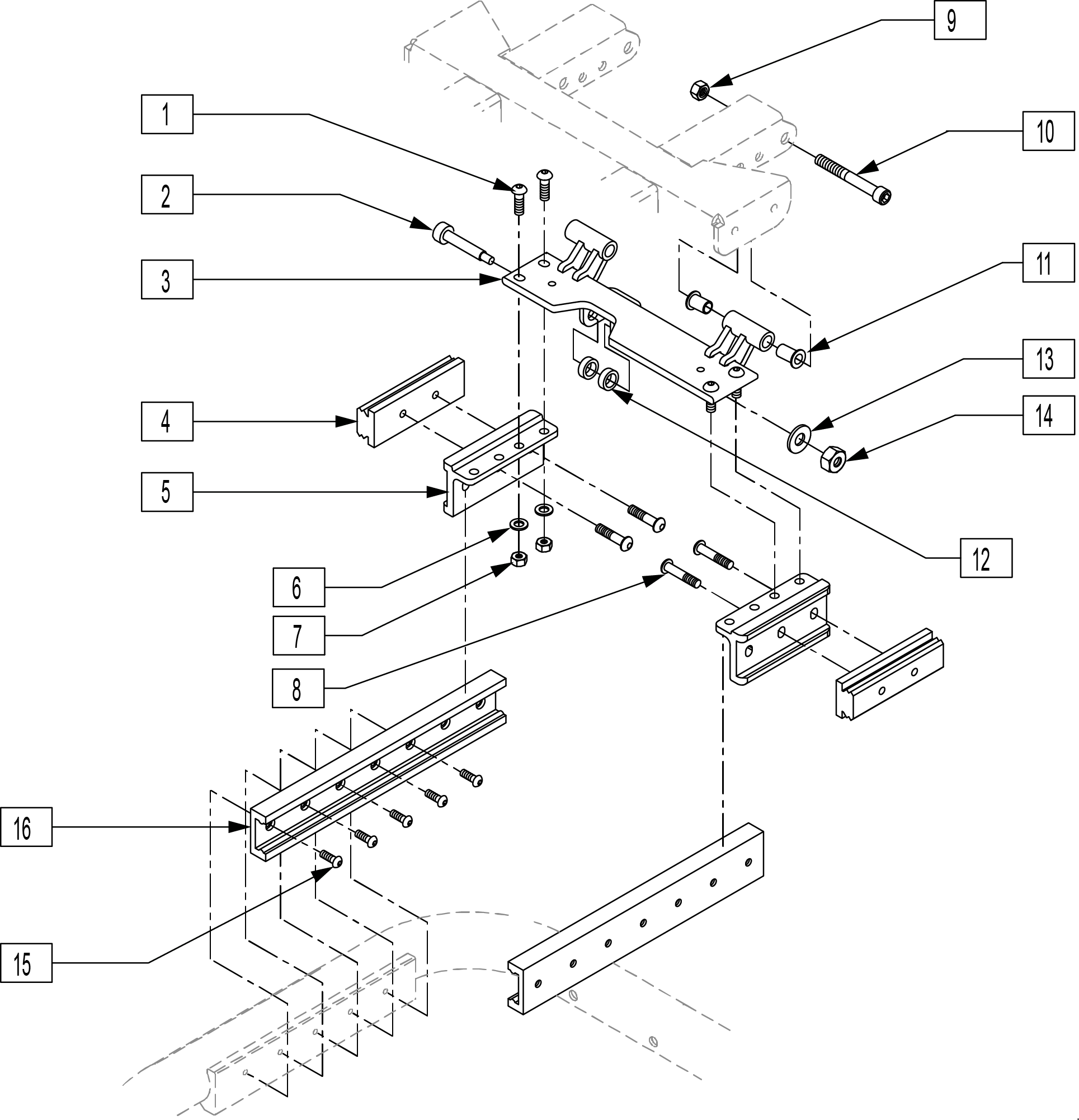 9
1
10
2
3
11
13
4
14
5
12
6
7
8
16
15