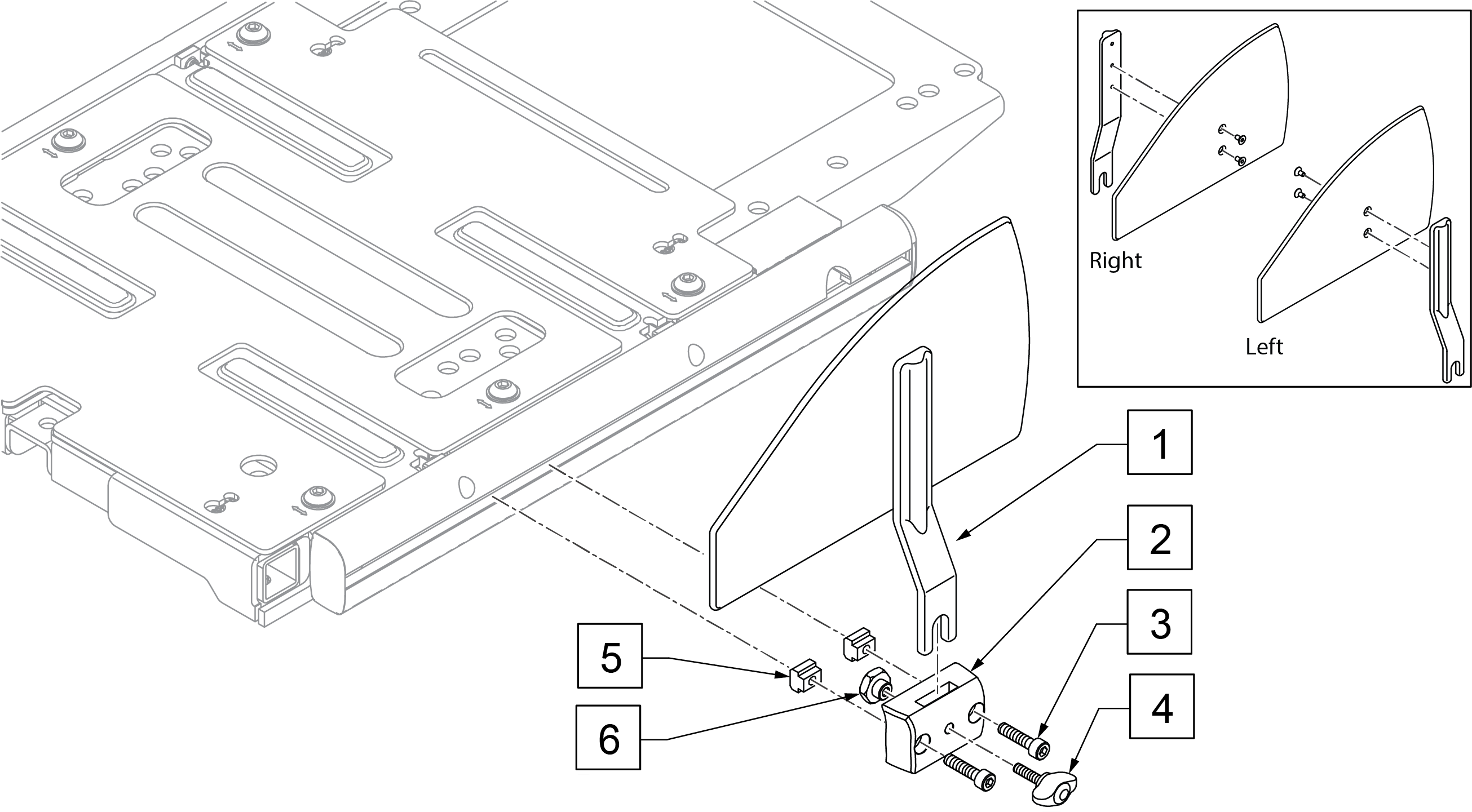 Right
Left
1
2
3
4
5
6