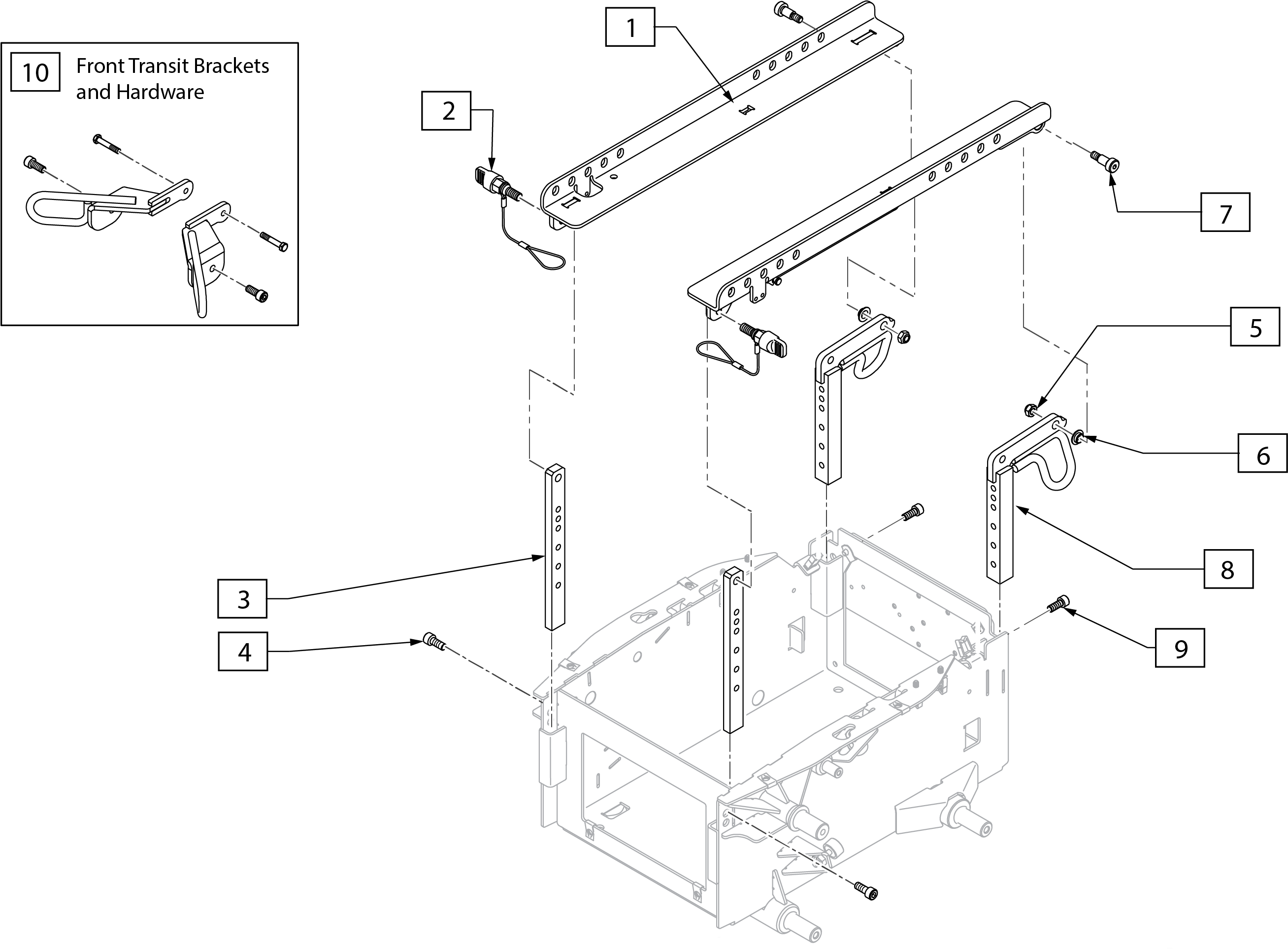 10 Front Transit Brackets and Hardware

1

2

7

5

6

8

3

4

9