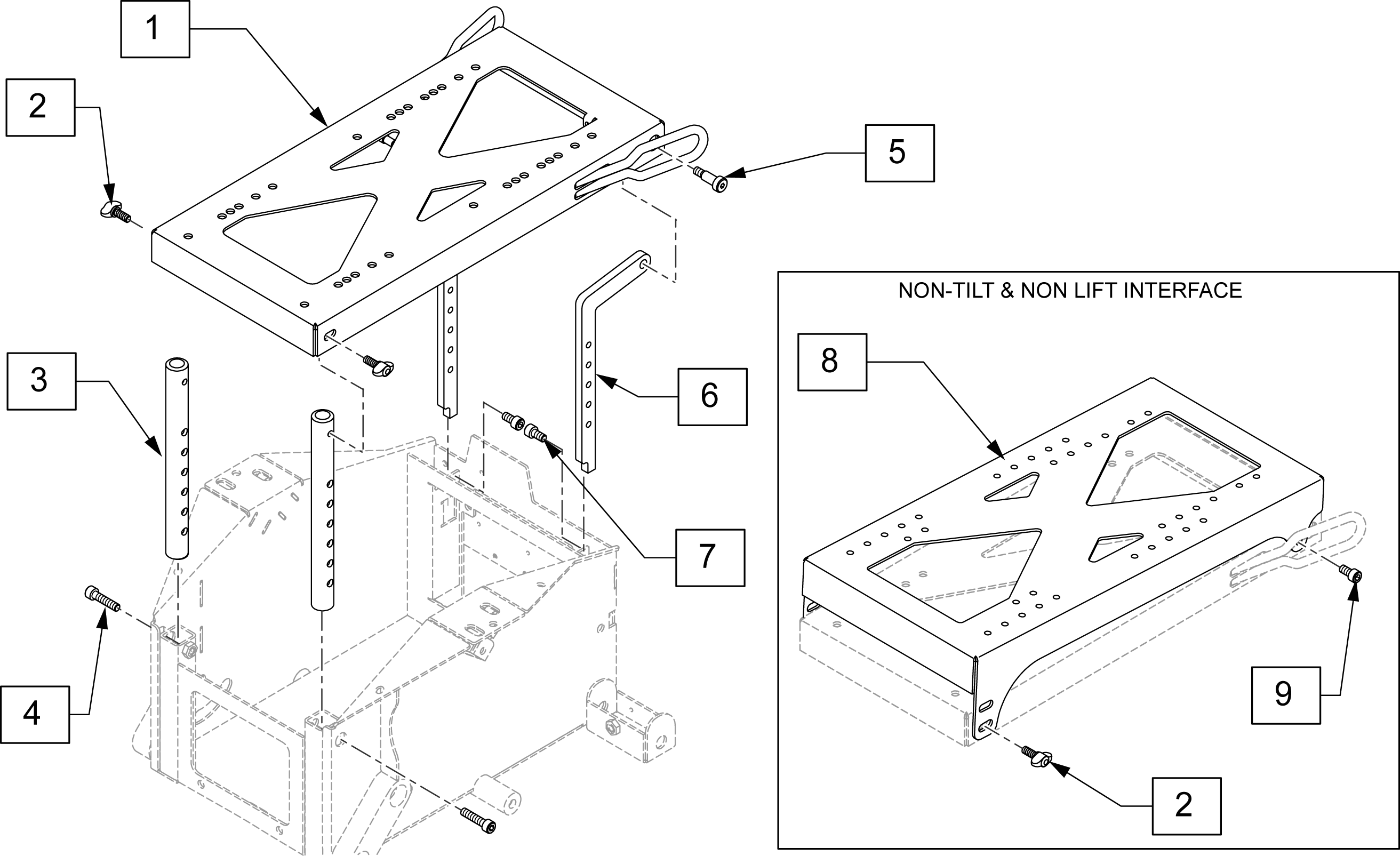 1

2

5

3

6

7

4

NON-TILT & NON LIFT INTERFACE

8

9

2