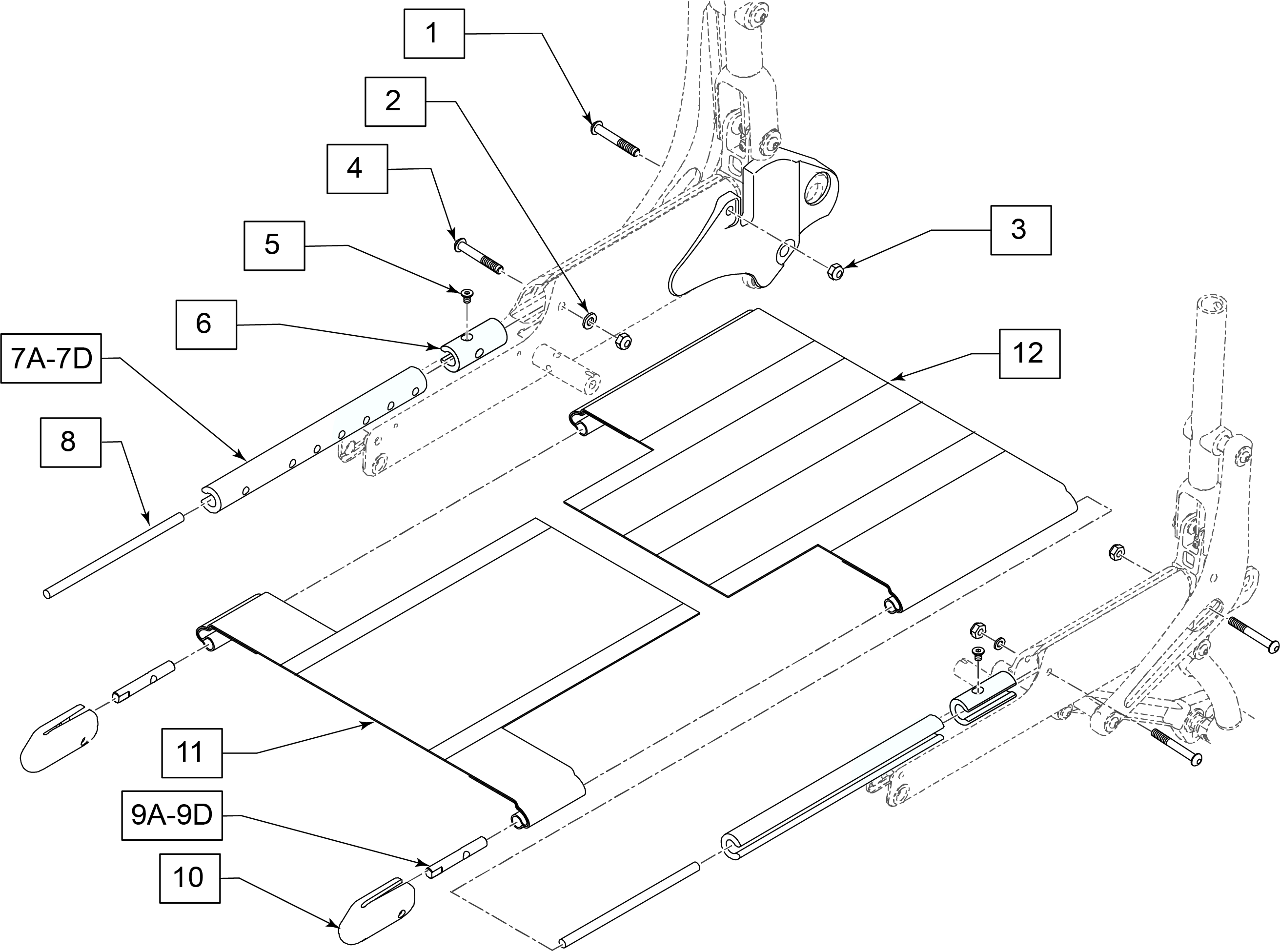 1

2

4

3

5

6

7A-7D

12

8

11

9A-9D

10