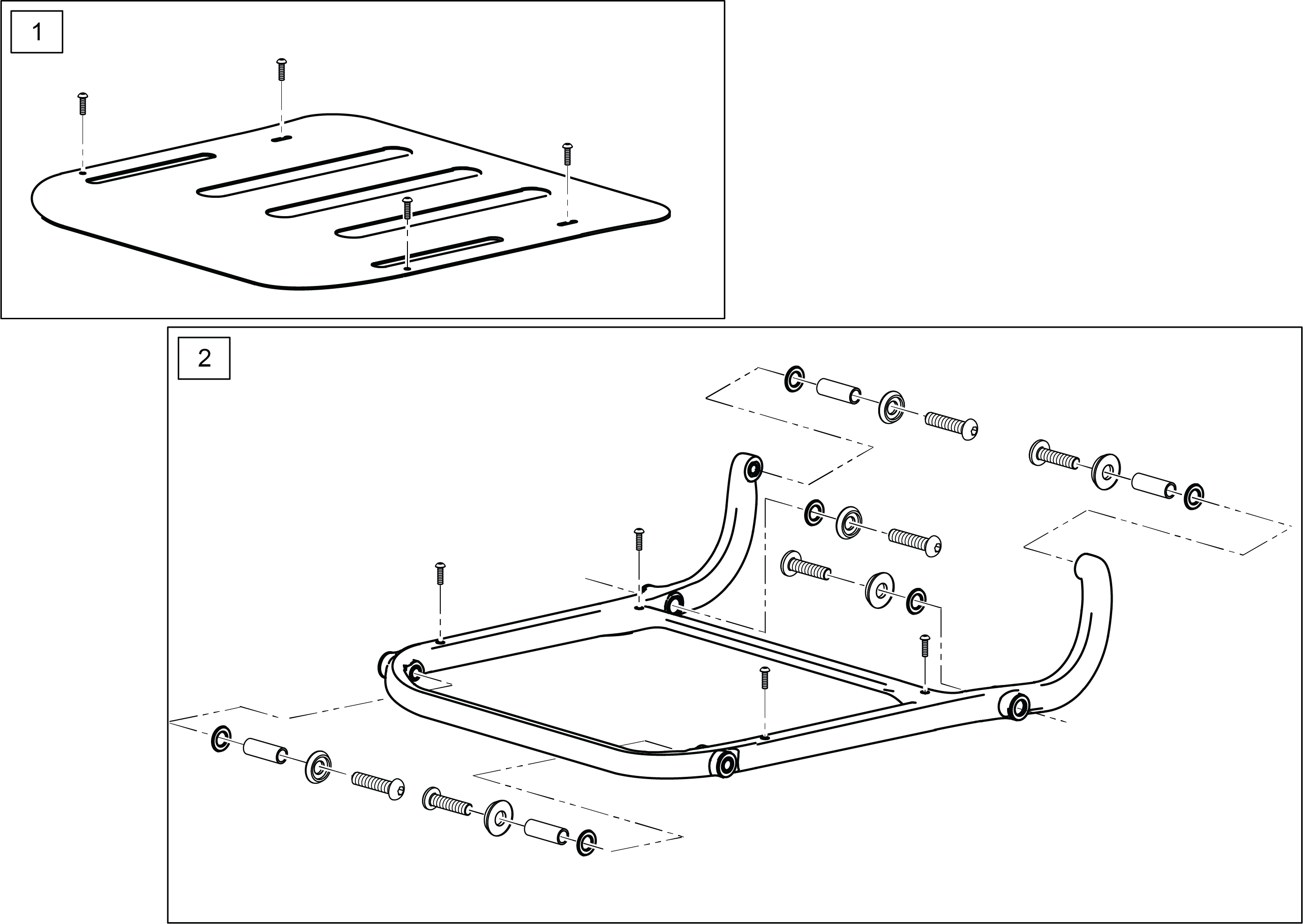 1

2