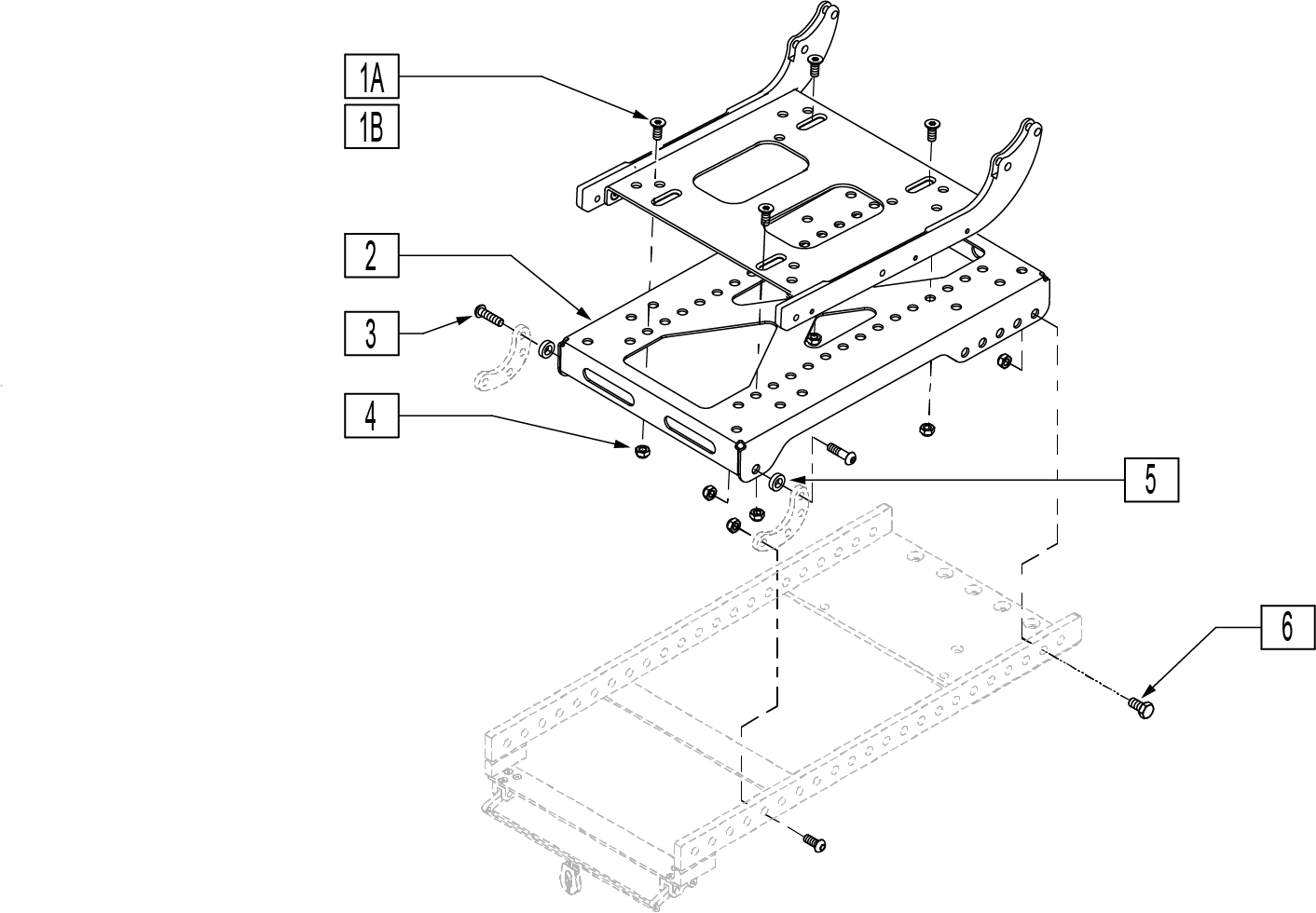 1A
1B
2
3
4
5
6