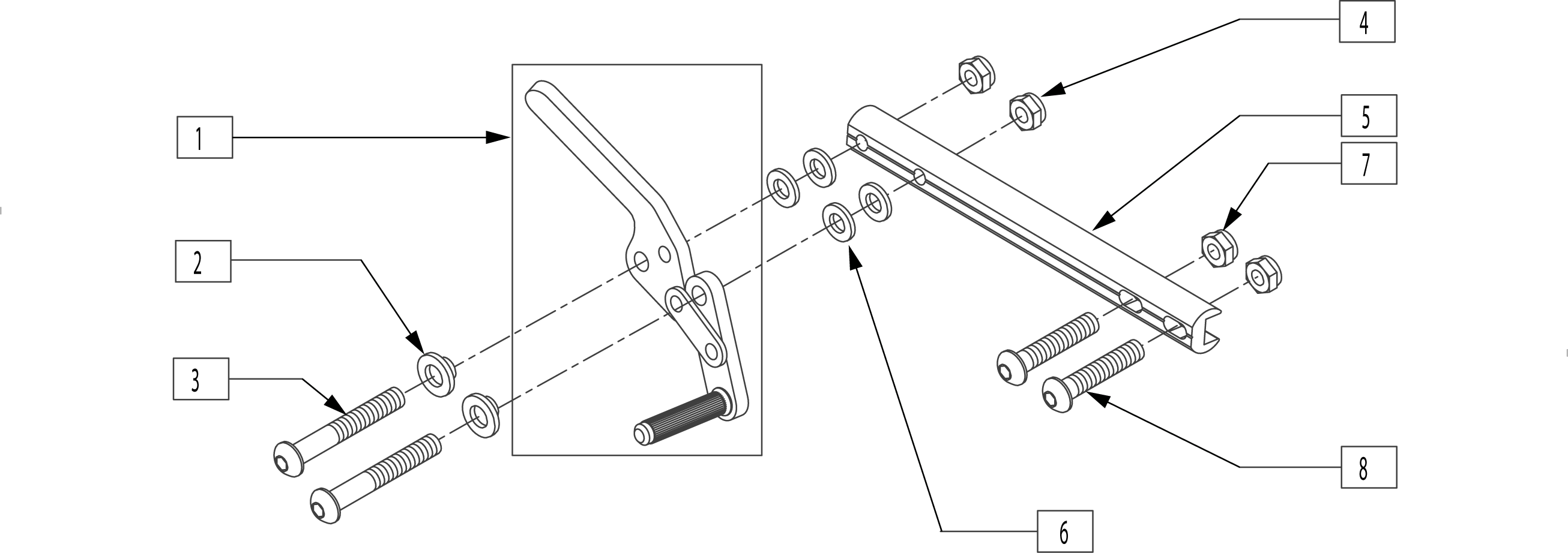 4
1
5
7
2
3
8
6