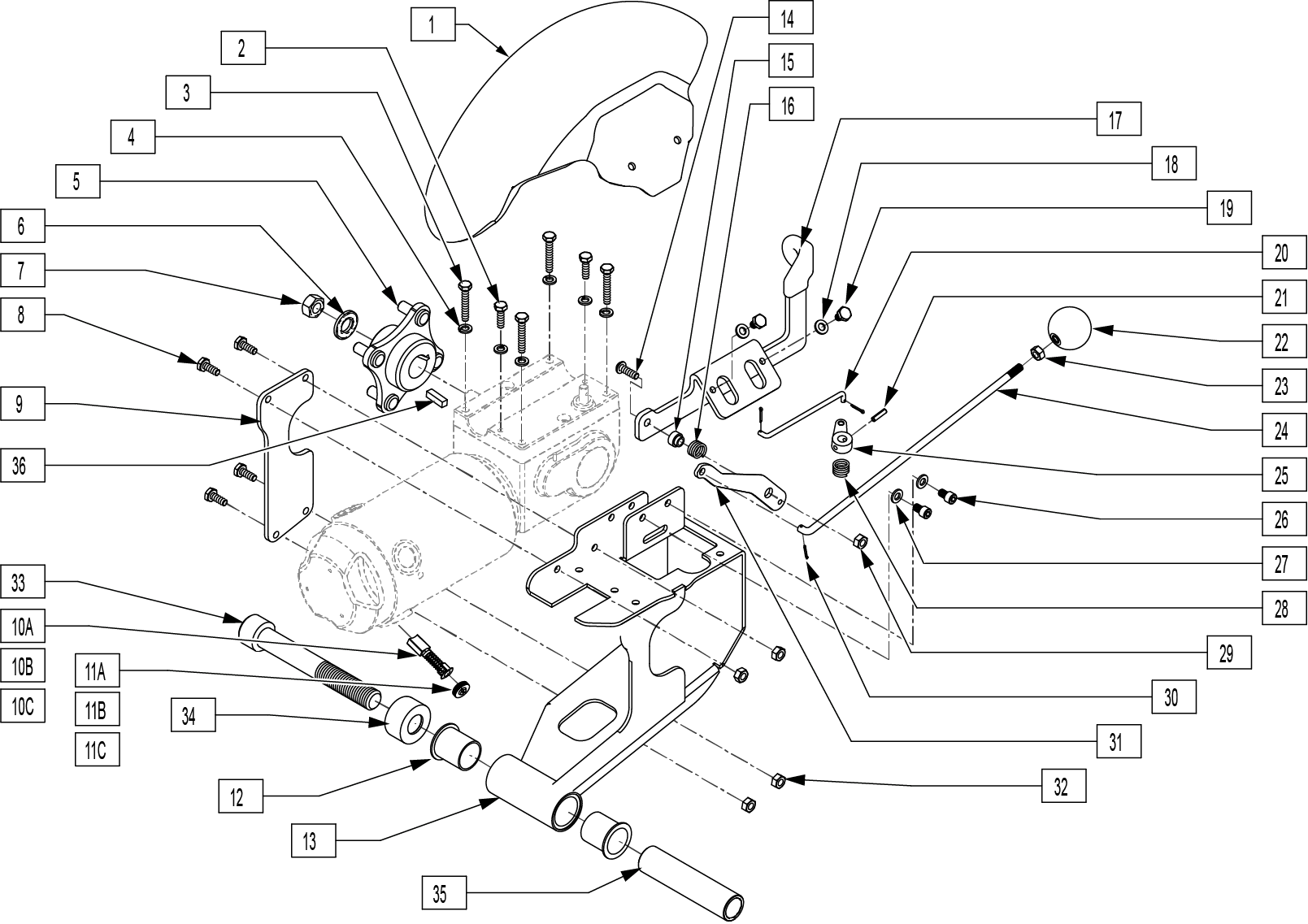 1
2
3
4
5
6
7
8
9
36
33
10A
10B
10C
11A
11B
11C
34
12
13
35
14
15
16
17
18
19
20
21
22
23
24
25
26
27
28
29
30
31
32