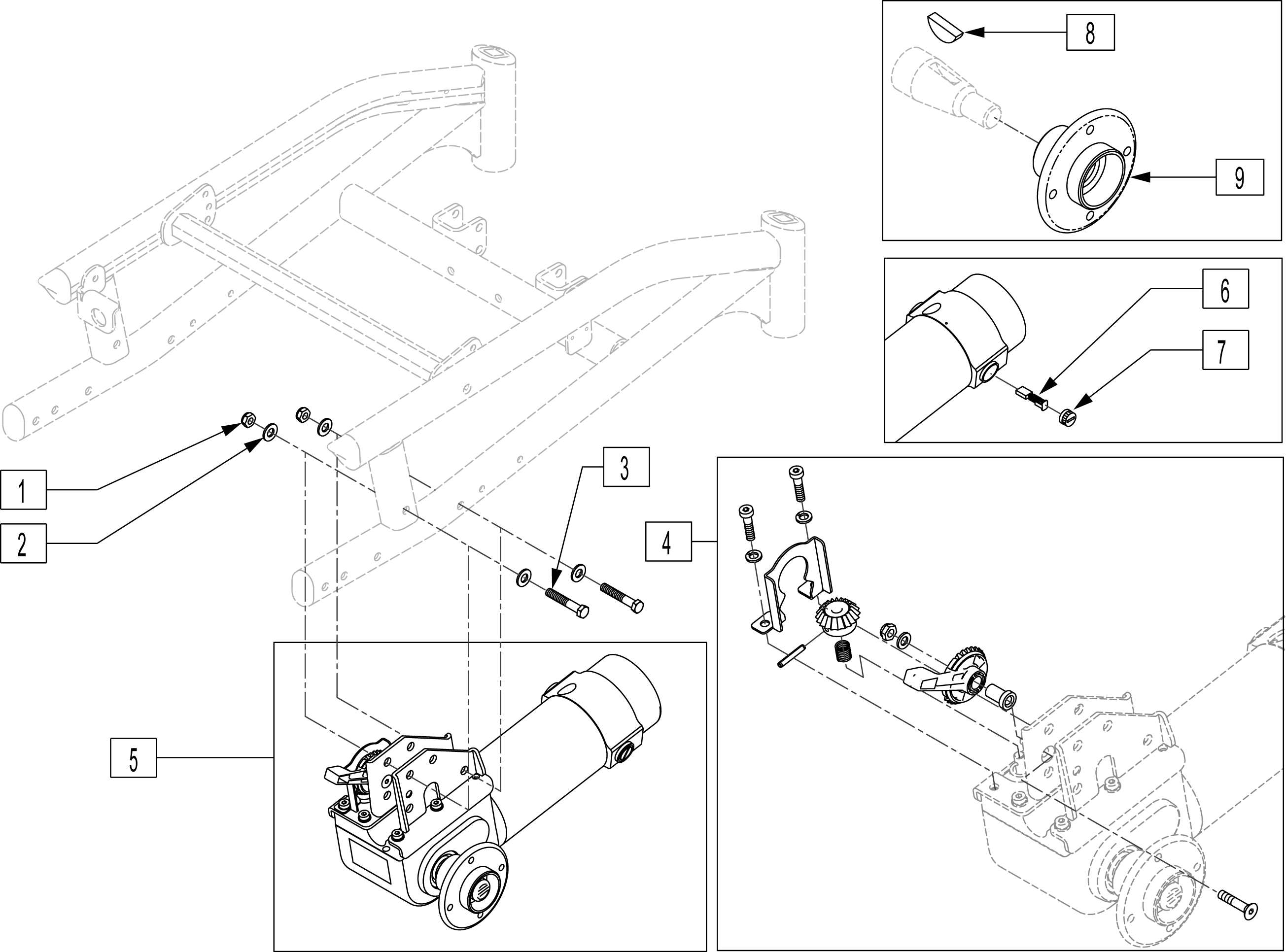 8
9
6
7
1
2
3
4
5