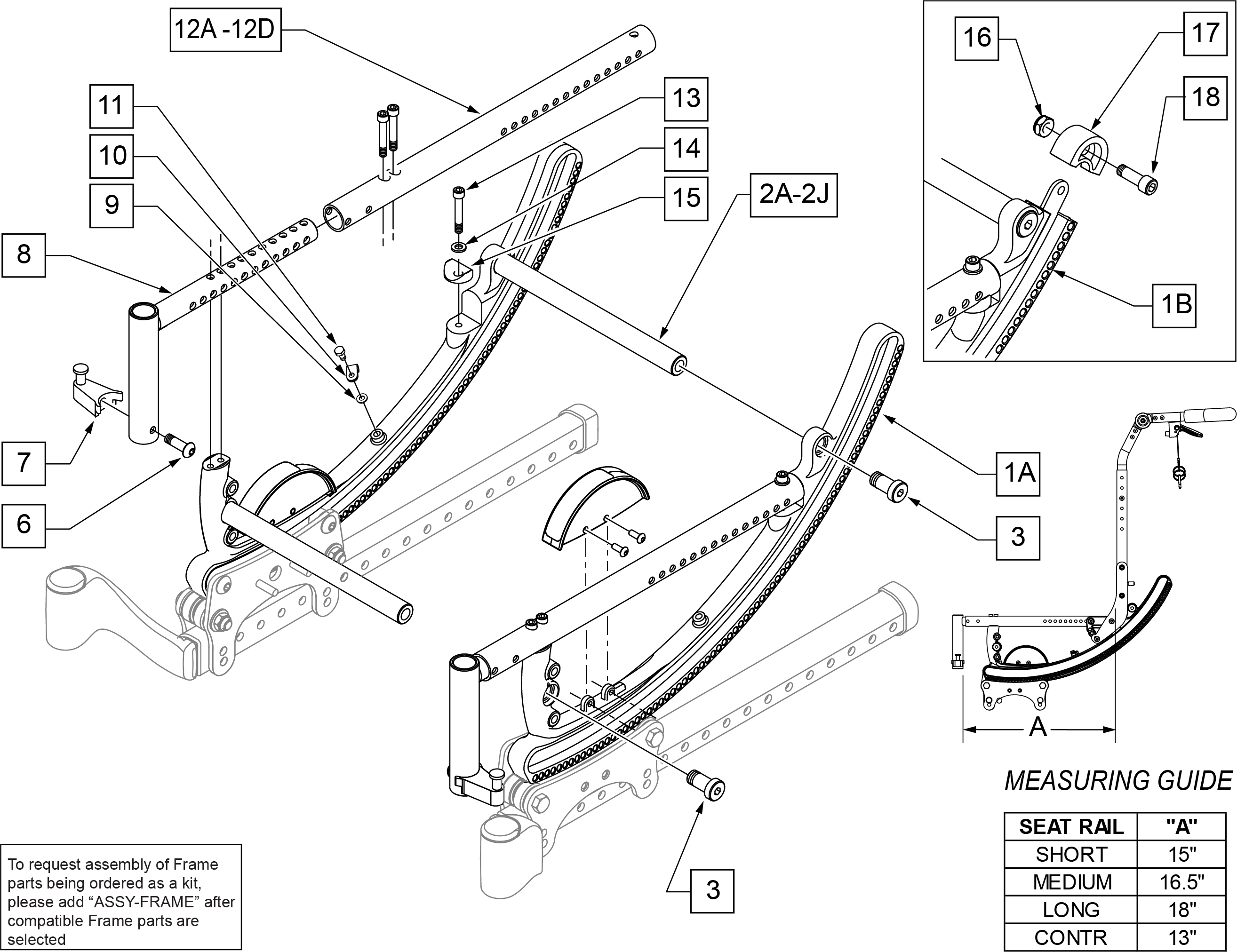 12A -12D

11

10

9

8

7

6

13

14

15

2A-2J

16

17

18

1B

1A

3

3

A

MEASURING GUIDE

| SEAT RAIL | "A" |
|---|---|
| SHORT | 15" |
| MEDIUM | 16.5" |
| LONG | 18" |
| CONTR | 13" |

To request assembly of Frame parts being ordered as a kit, please add “ASSY-FRAME” after compatible Frame parts are selected