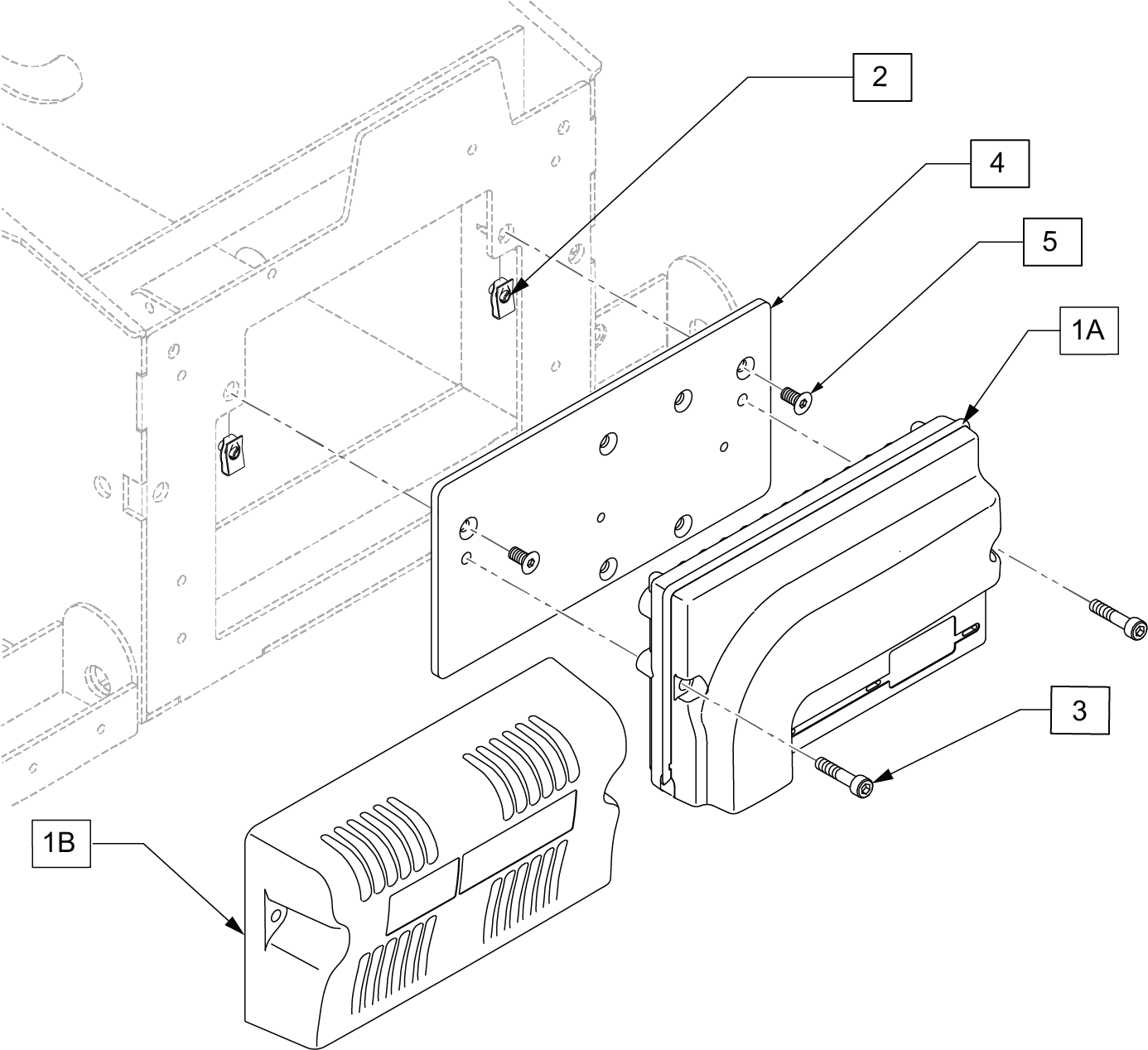 2
4
5
1A
3
1B