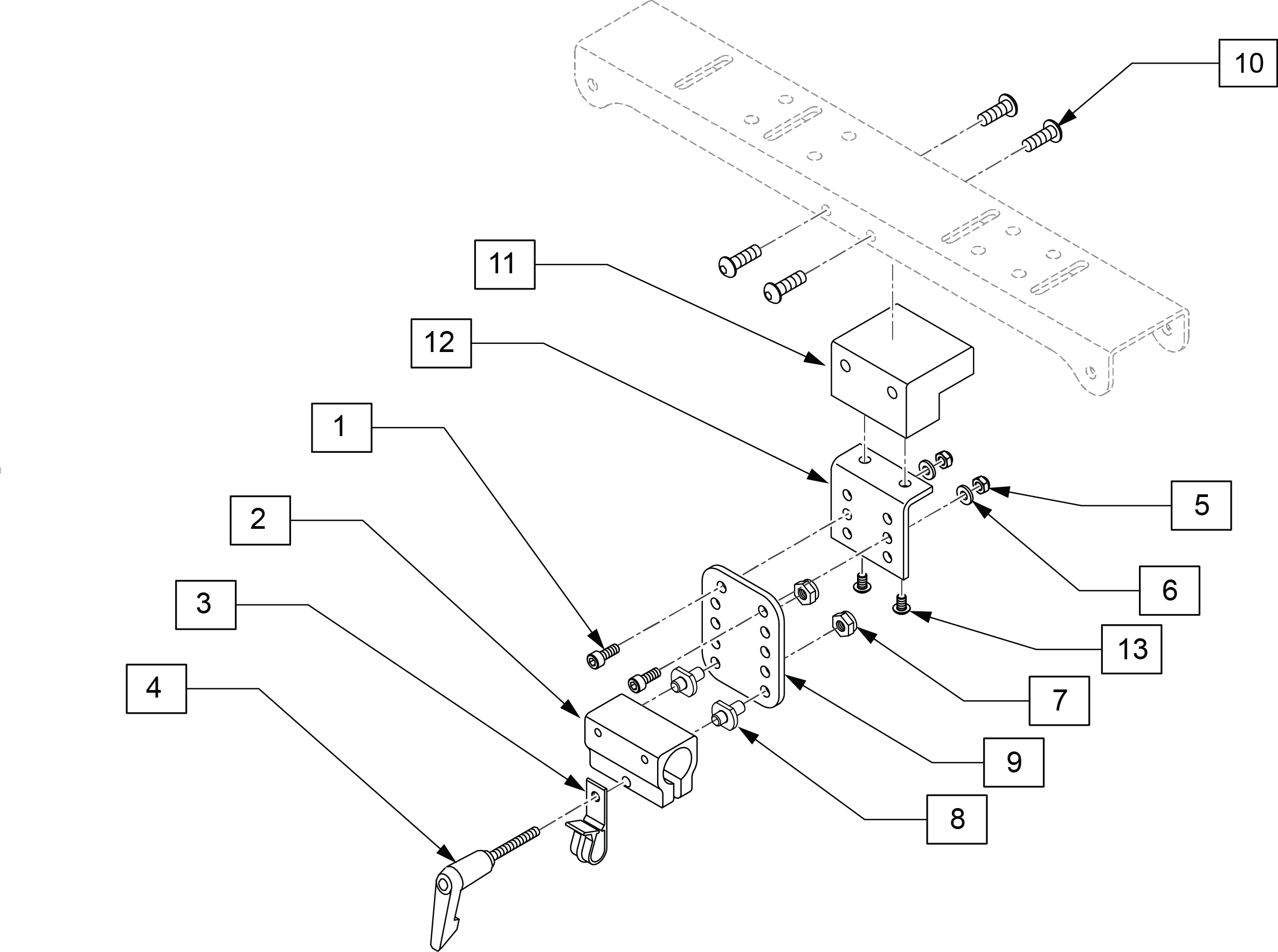 10

11

12

1

2

3

4

5

6

13

7

9

8