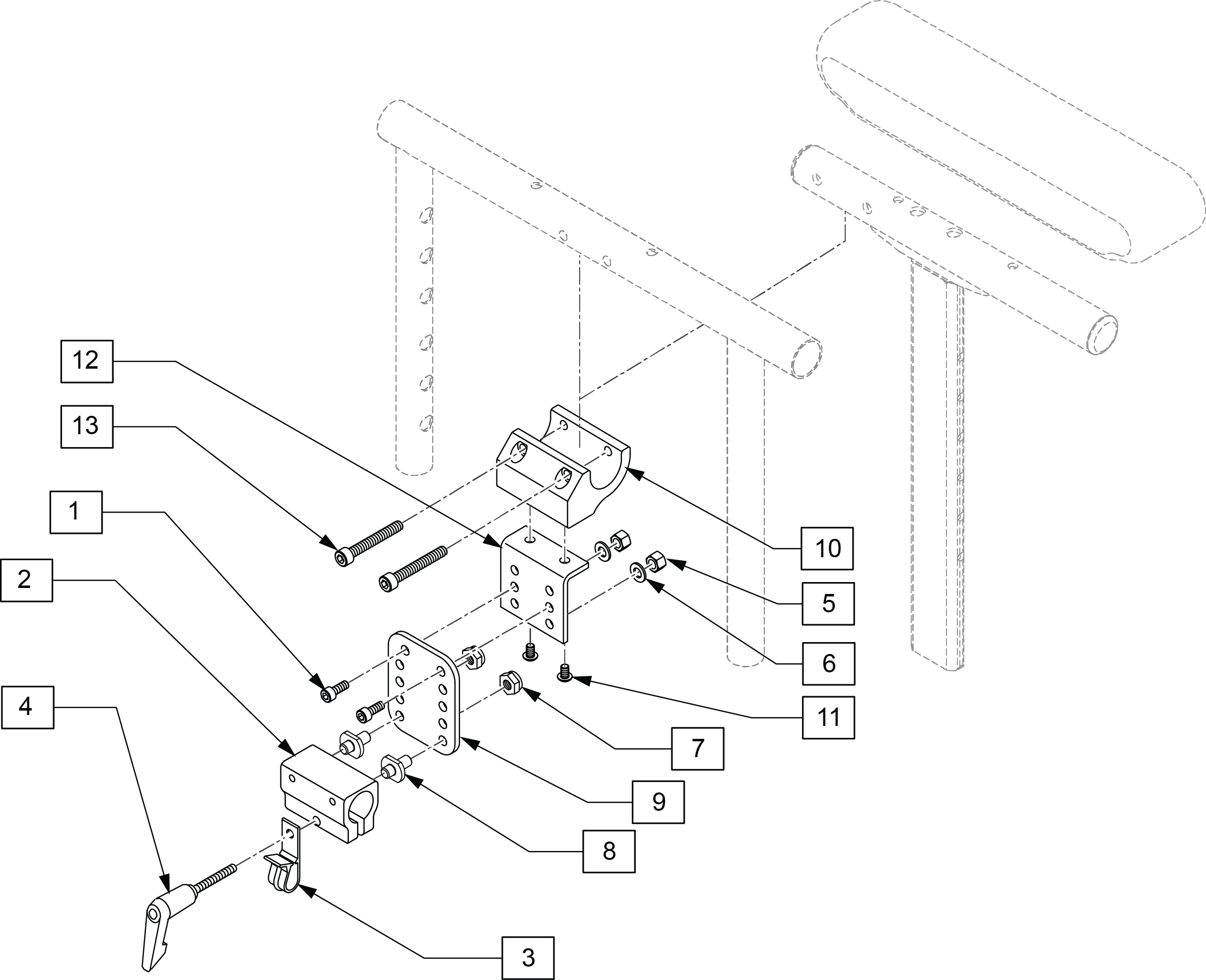 12
13
1
2
4
10
5
6
11
7
9
8
3