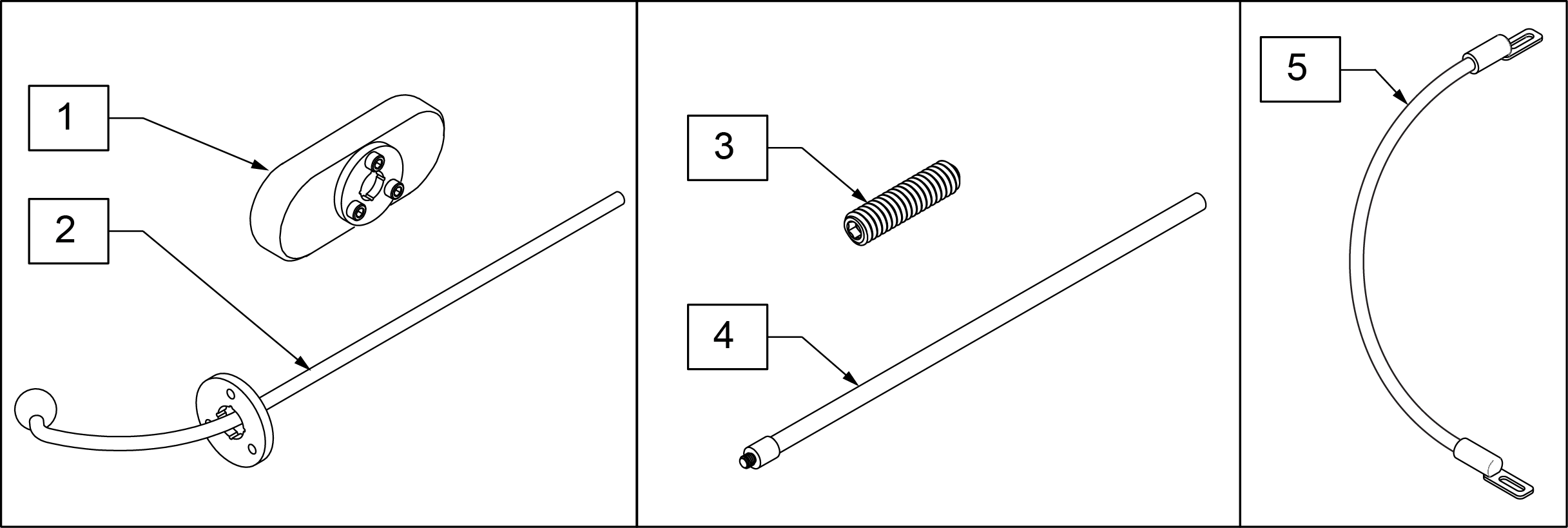 1
2
3
4
5