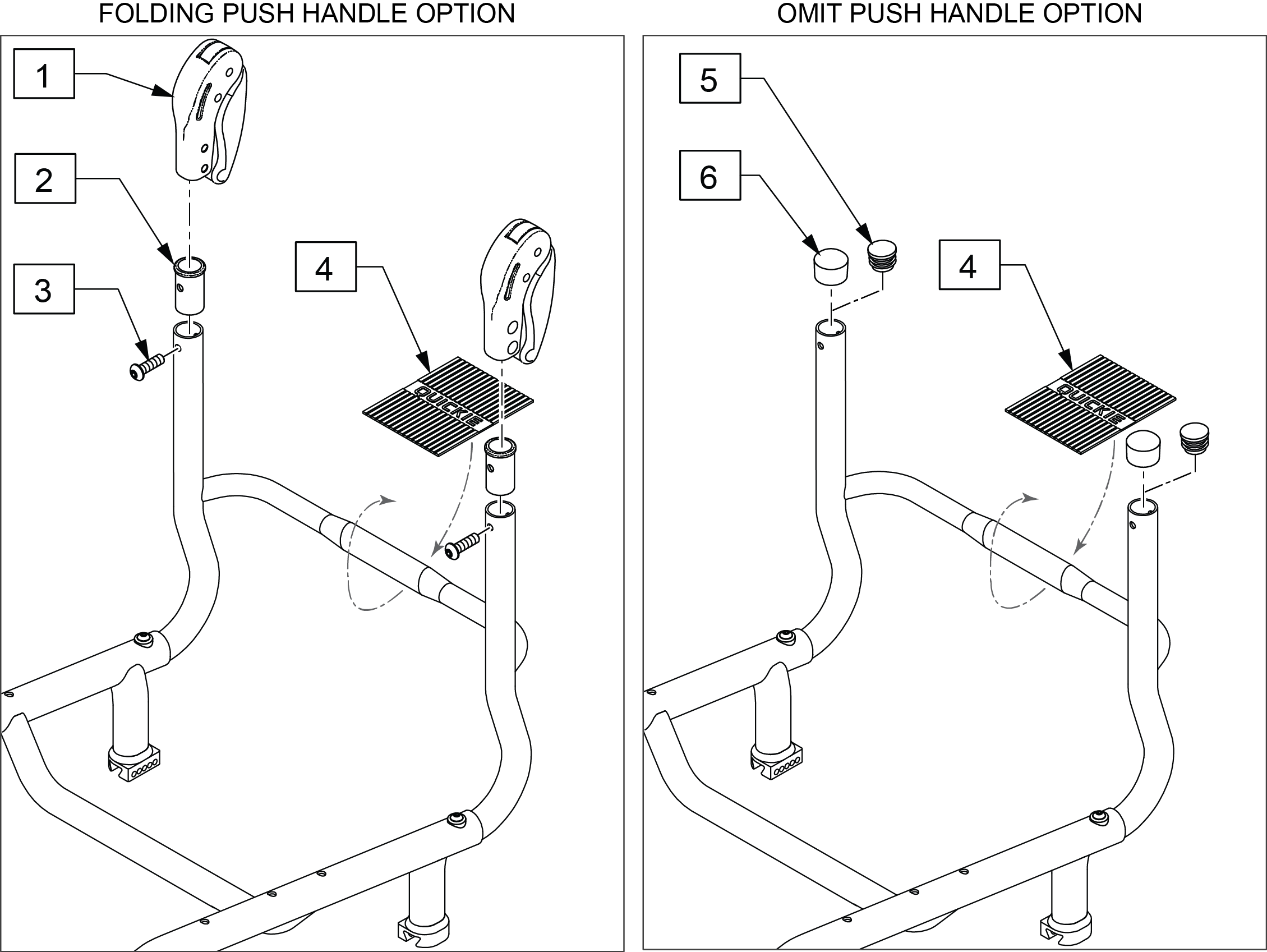 FOLDING PUSH HANDLE OPTION

1

2

3

4

QUICKIE

OMIT PUSH HANDLE OPTION

5

6

4

QUICKIE