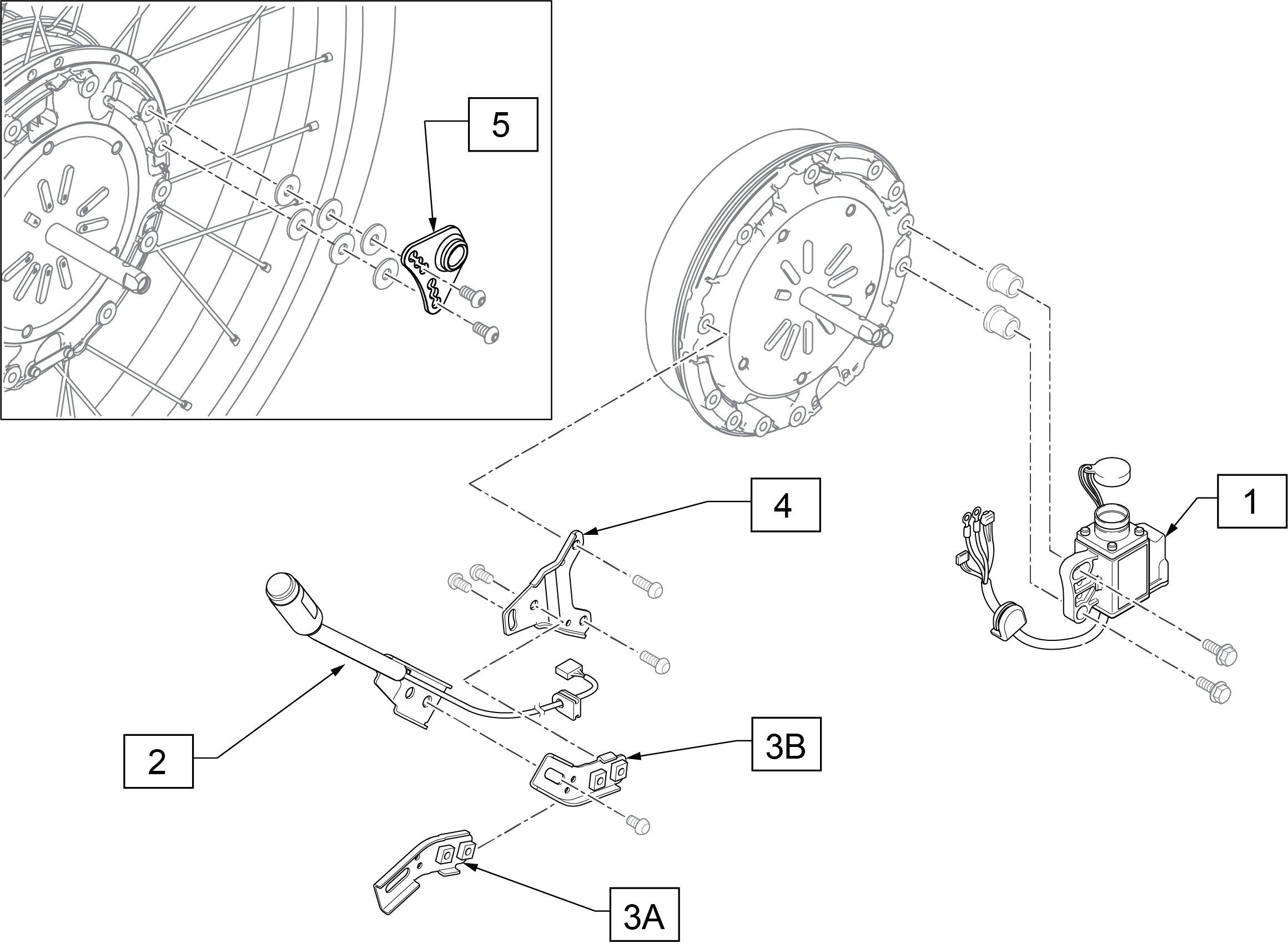 5
4
1
2
3B
3A