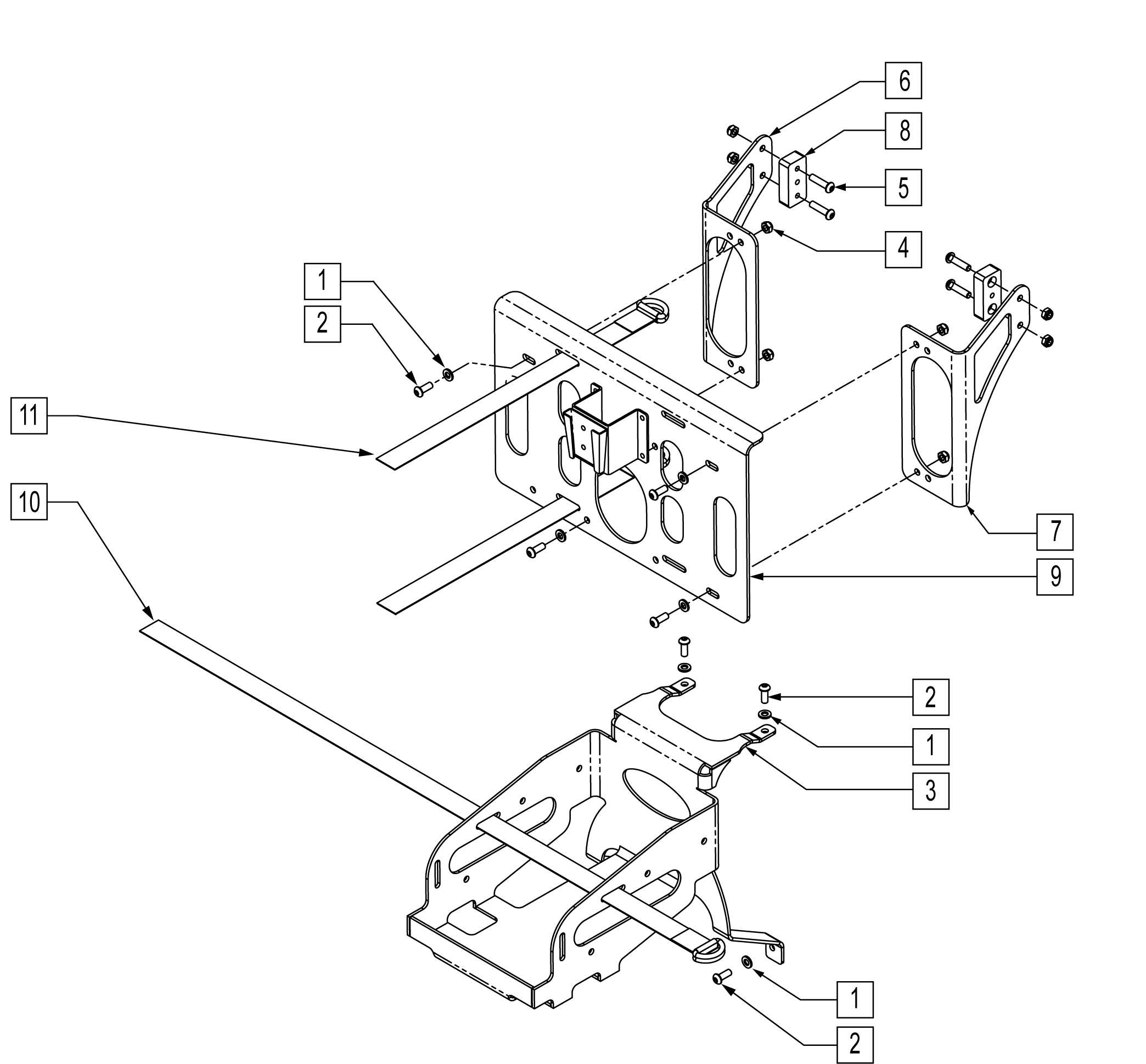 6
8
5
4
1
2
11
10
7
9
2
1
3
1
2