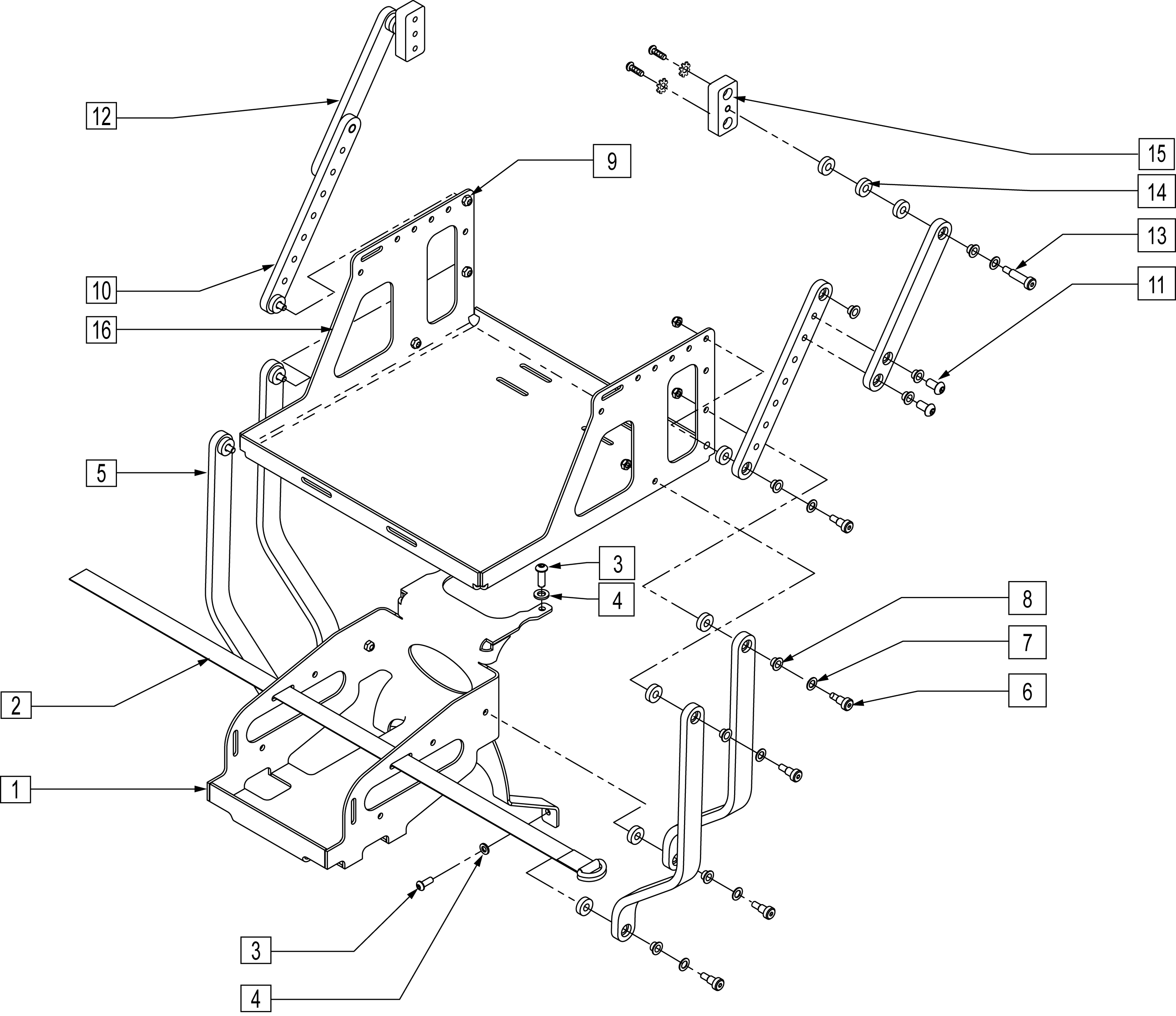 12
9
15
14
13
11
10
16
5
3
4
8
7
6
2
1
3
4