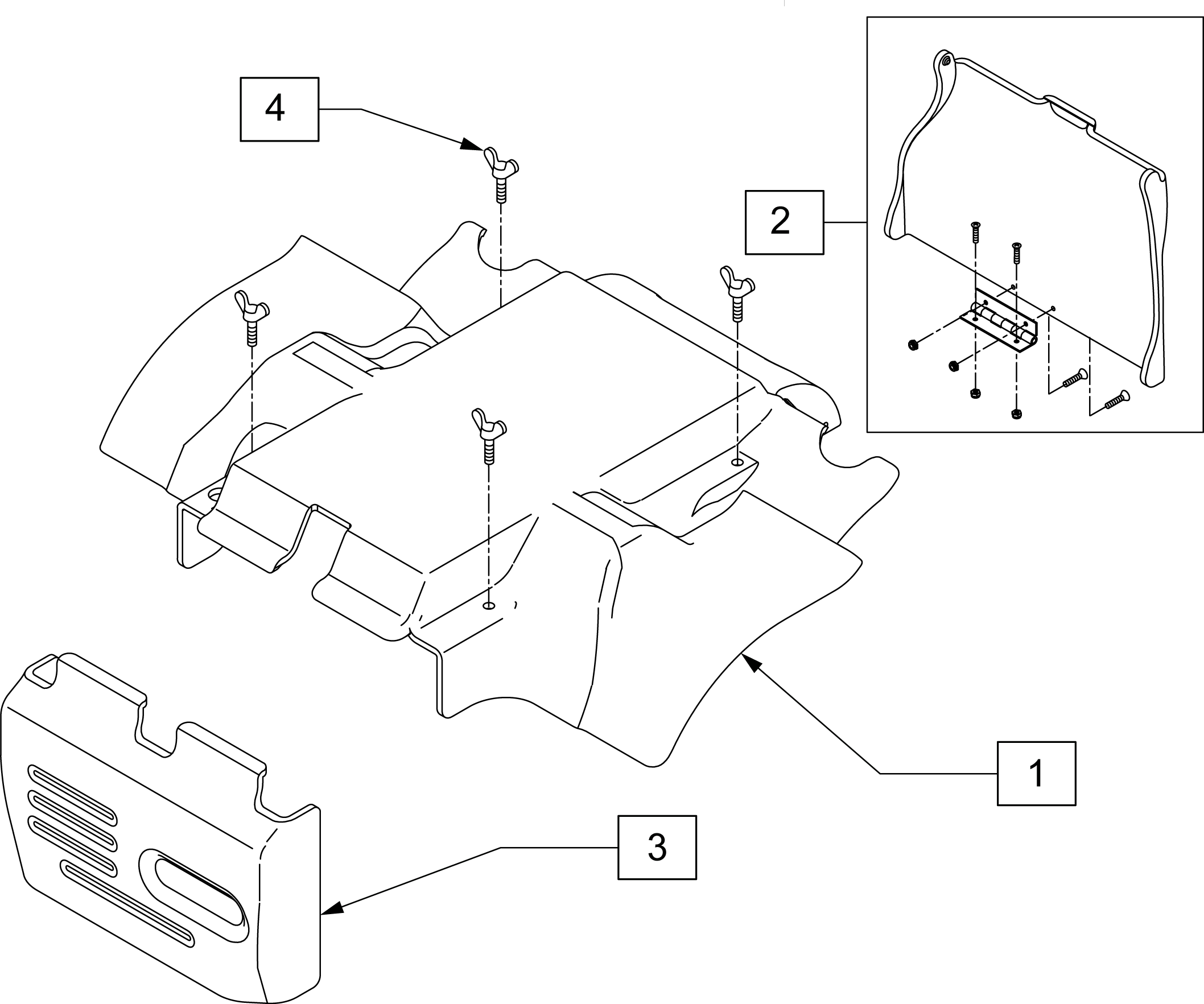 4

2

1

3