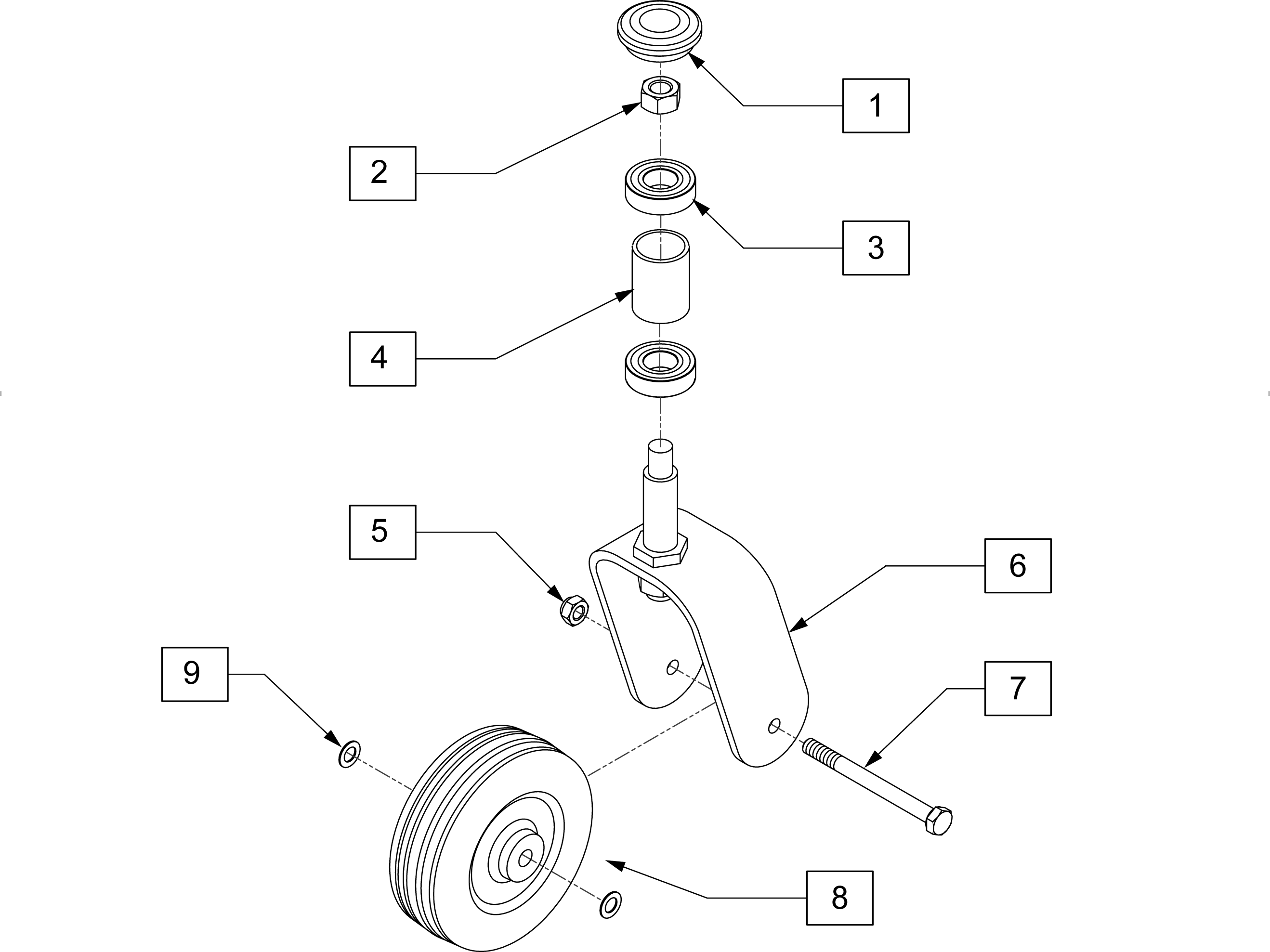 1

2

3

4

5

6

7

9

8