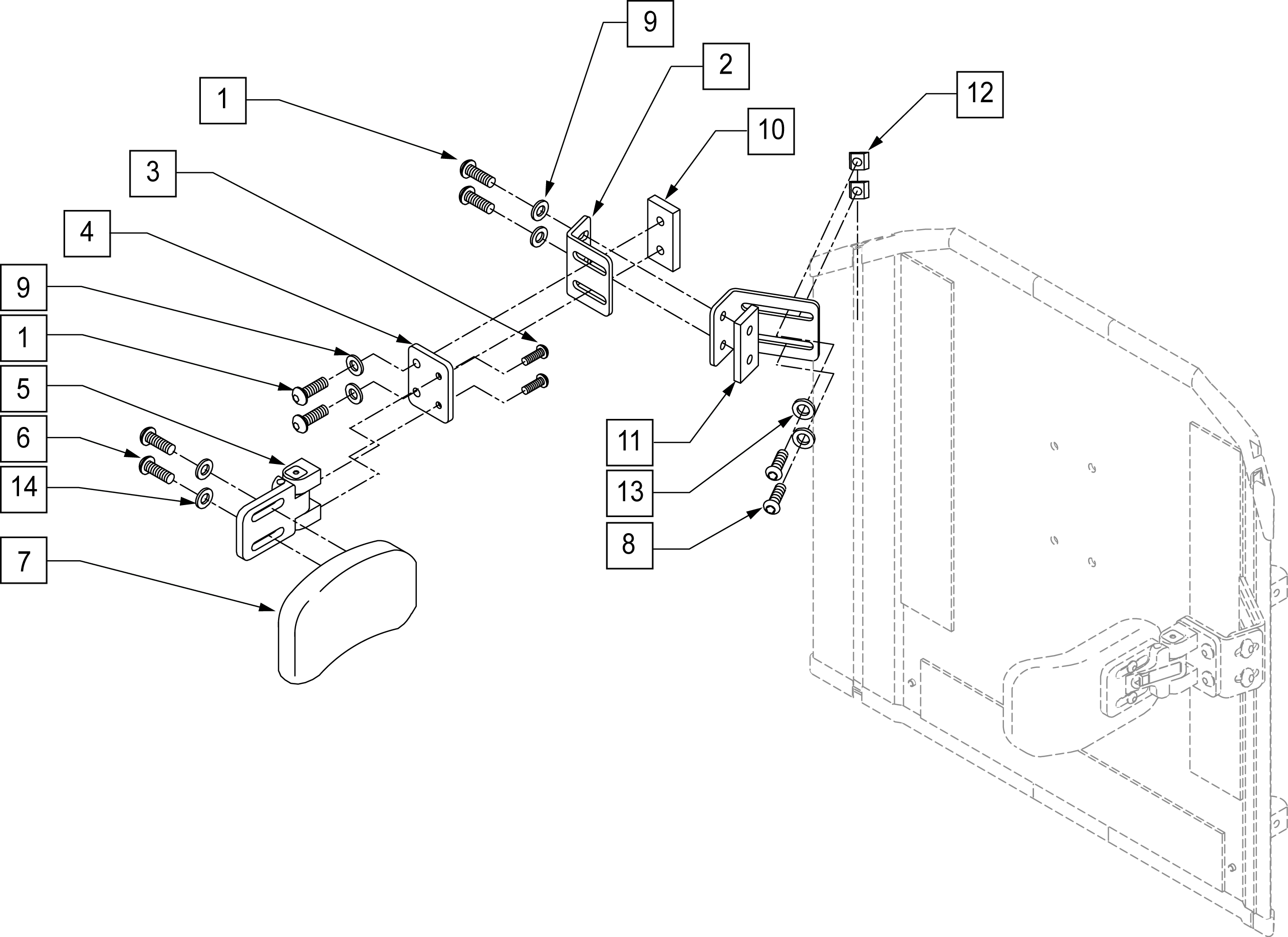 9
2
1
12
10
3
4
9
1
5
6
14
7
11
13
8