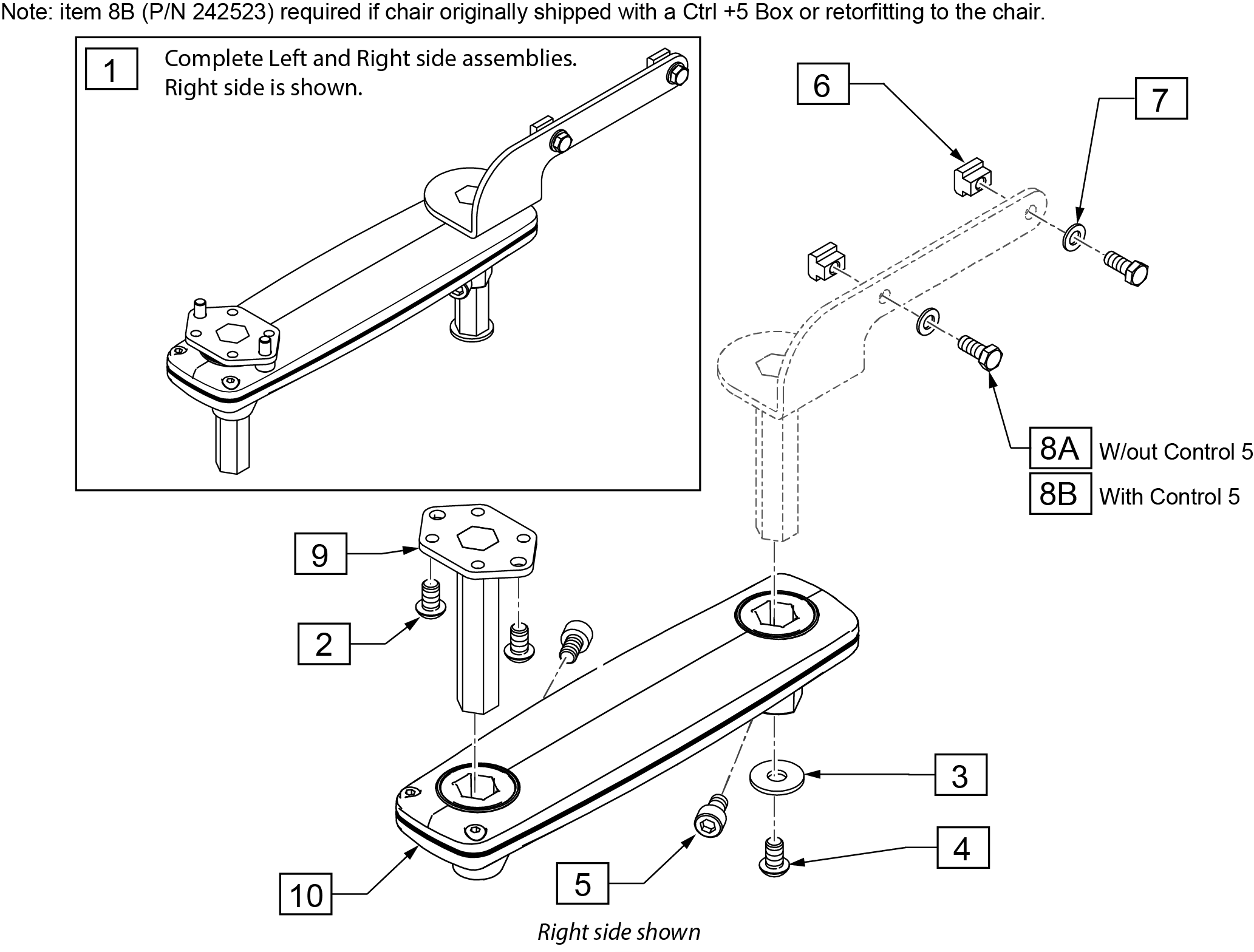 Note: item 8B (P/N 242523) required if chair originally shipped with a Ctrl +5 Box or retorfitting to the chair.

1 Complete Left and Right side assemblies. Right side is shown.

6

7

8A W/out Control 5

8B With Control 5

9

2

3

4

5

10

Right side shown