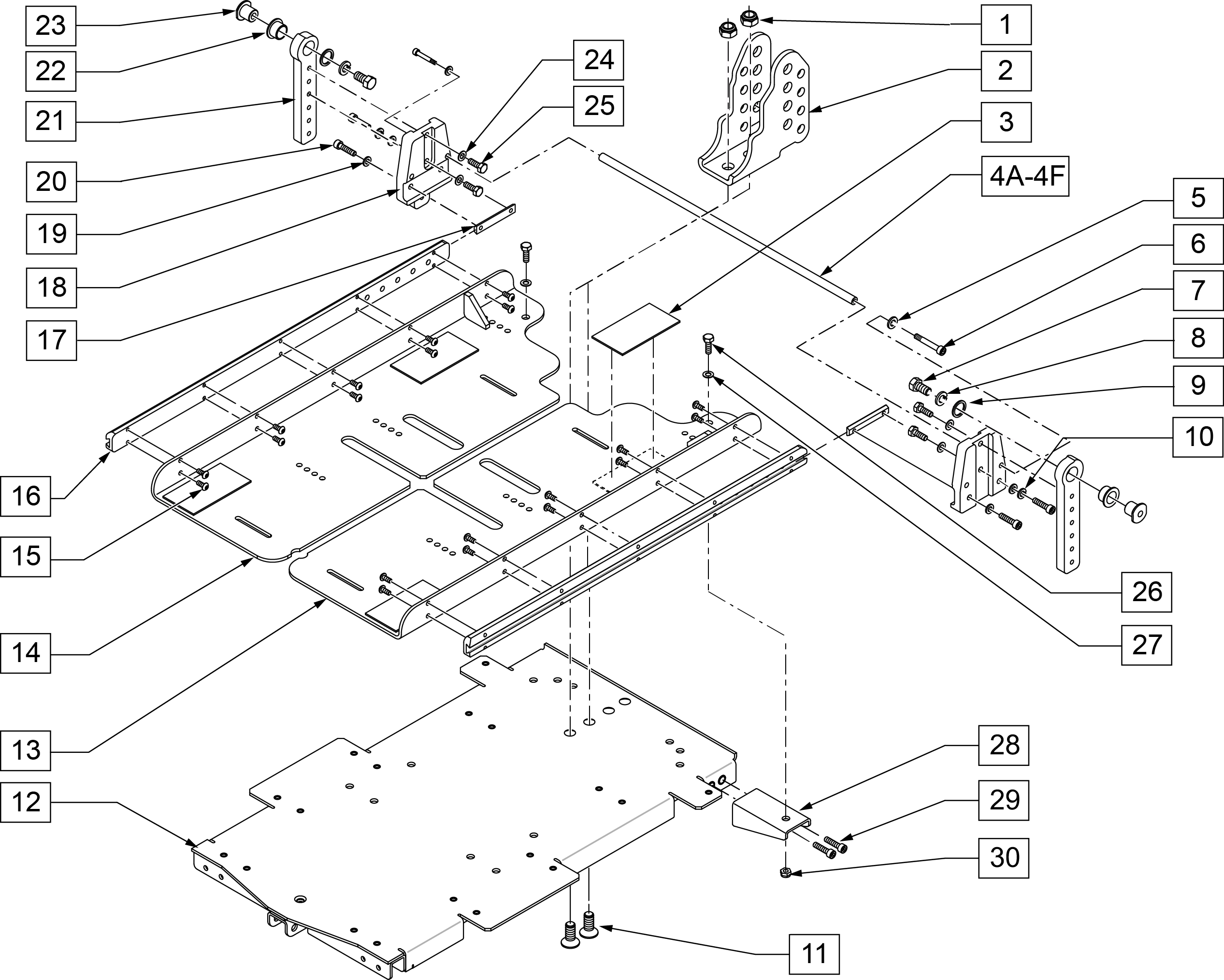 23
22
21
20
19
18
17
16
15
14
13
12
24
25
1
2
3
4A-4F
5
6
7
8
9
10
26
27
28
29
30
11