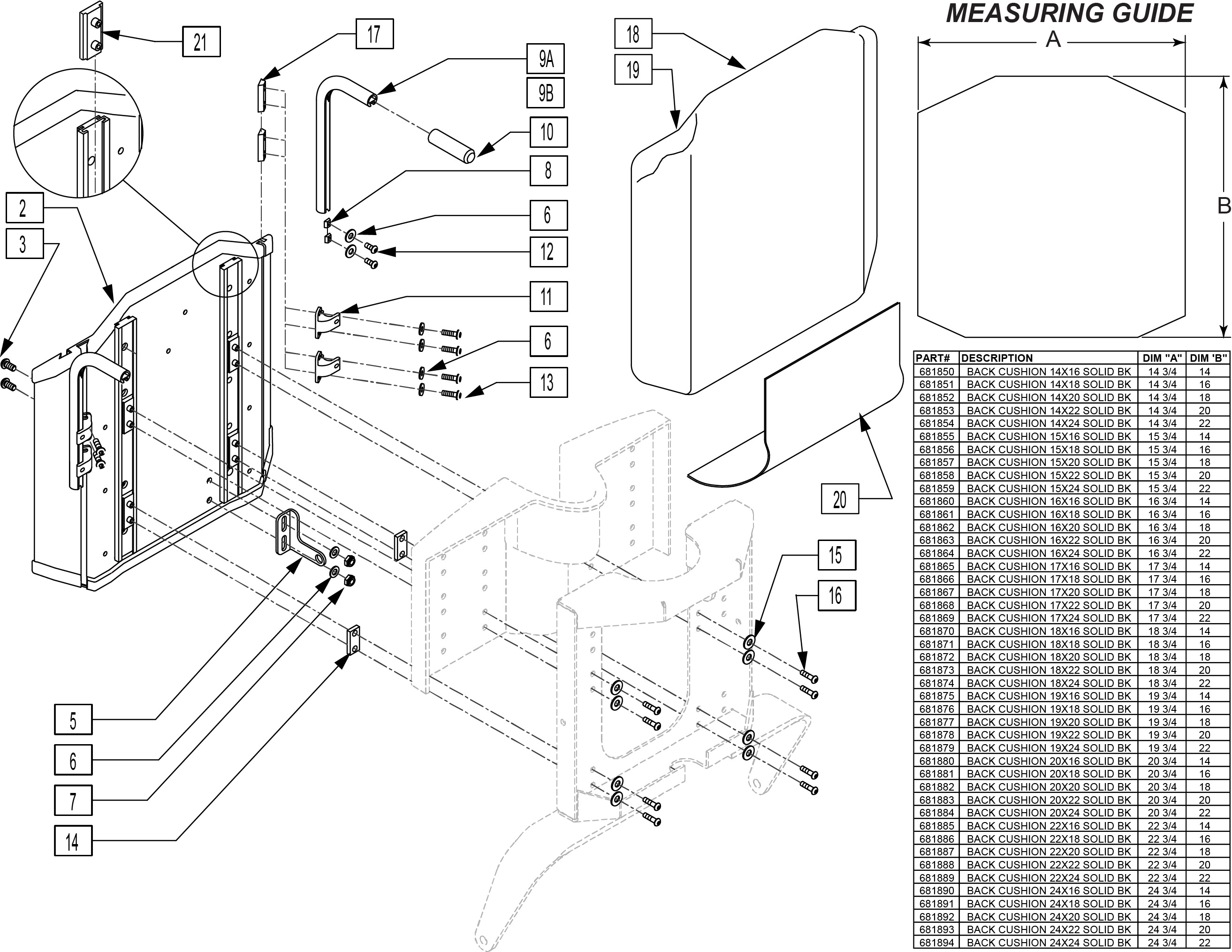 21

17

9A

9B

10

8

6

12

11

6

13

2

3

18

19

20

15

16

5

6

7

14

MEASURING GUIDE

A

B

| PART# | DESCRIPTION | DIM "A" | DIM 'B" |
|---|---|---|---|
| 681850 | BACK CUSHION 14X16 SOLID BK | 14 3/4 | 14 |
| 681851 | BACK CUSHION 14X18 SOLID BK | 14 3/4 | 16 |
| 681852 | BACK CUSHION 14X20 SOLID BK | 14 3/4 | 18 |
| 681853 | BACK CUSHION 14X22 SOLID BK | 14 3/4 | 20 |
| 681854 | BACK CUSHION 14X24 SOLID BK | 14 3/4 | 22 |
| 681855 | BACK CUSHION 15X16 SOLID BK | 15 3/4 | 14 |
| 681856 | BACK CUSHION 15X18 SOLID BK | 15 3/4 | 16 |
| 681857 | BACK CUSHION 15X20 SOLID BK | 15 3/4 | 18 |
| 681858 | BACK CUSHION 15X22 SOLID BK | 15 3/4 | 20 |
| 681859 | BACK CUSHION 15X24 SOLID BK | 15 3/4 | 22 |
| 681860 | BACK CUSHION 16X16 SOLID BK | 16 3/4 | 14 |
| 681861 | BACK CUSHION 16X18 SOLID BK | 16 3/4 | 16 |
| 681862 | BACK CUSHION 16X20 SOLID BK | 16 3/4 | 18 |
| 681863 | BACK CUSHION 16X22 SOLID BK | 16 3/4 | 20 |
| 681864 | BACK CUSHION 16X24 SOLID BK | 16 3/4 | 22 |
| 681865 | BACK CUSHION 17X16 SOLID BK | 17 3/4 | 14 |
| 681866 | BACK CUSHION 17X18 SOLID BK | 17 3/4 | 16 |
| 681867 | BACK CUSHION 17X20 SOLID BK | 17 3/4 | 18 |
| 681868 | BACK CUSHION 17X22 SOLID BK | 17 3/4 | 20 |
| 681869 | BACK CUSHION 17X24 SOLID BK | 17 3/4 | 22 |
| 681870 | BACK CUSHION 18X16 SOLID BK | 18 3/4 | 14 |
| 681871 | BACK CUSHION 18X18 SOLID BK | 18 3/4 | 16 |
| 681872 | BACK CUSHION 18X20 SOLID BK | 18 3/4 | 18 |
| 681873 | BACK CUSHION 18X22 SOLID BK | 18 3/4 | 20 |
| 681874 | BACK CUSHION 18X24 SOLID BK | 18 3/4 | 22 |
| 681875 | BACK CUSHION 19X16 SOLID BK | 19 3/4 | 14 |
| 681876 | BACK CUSHION 19X18 SOLID BK | 19 3/4 | 16 |
| 681877 | BACK CUSHION 19X20 SOLID BK | 19 3/4 | 18 |
| 681878 | BACK CUSHION 19X22 SOLID BK | 19 3/4 | 20 |
| 681879 | BACK CUSHION 19X24 SOLID BK | 19 3/4 | 22 |
| 681880 | BACK CUSHION 20X16 SOLID BK | 20 3/4 | 14 |
| 681881 | BACK CUSHION 20X18 SOLID BK | 20 3/4 | 16 |
| 681882 | BACK CUSHION 20X20 SOLID BK | 20 3/4 | 18 |
| 681883 | BACK CUSHION 20X22 SOLID BK | 20 3/4 | 20 |
| 681884 | BACK CUSHION 20X24 SOLID BK | 20 3/4 | 22 |
| 681885 | BACK CUSHION 22X16 SOLID BK | 22 3/4 | 14 |
| 681886 | BACK CUSHION 22X18 SOLID BK | 22 3/4 | 16 |
| 681887 | BACK CUSHION 22X20 SOLID BK | 22 3/4 | 18 |
| 681888 | BACK CUSHION 22X22 SOLID BK | 22 3/4 | 20 |
| 681889 | BACK CUSHION 22X24 SOLID BK | 22 3/4 | 22 |
| 681890 | BACK CUSHION 24X16 SOLID BK | 24 3/4 | 14 |
| 681891 | BACK CUSHION 24X18 SOLID BK | 24 3/4 | 16 |
| 681892 | BACK CUSHION 24X20 SOLID BK | 24 3/4 | 18 |
| 681893 | BACK CUSHION 24X22 SOLID BK | 24 3/4 | 20 |
| 681894 | BACK CUSHION 24X24 SOLID BK | 24 3/4 | 22 |