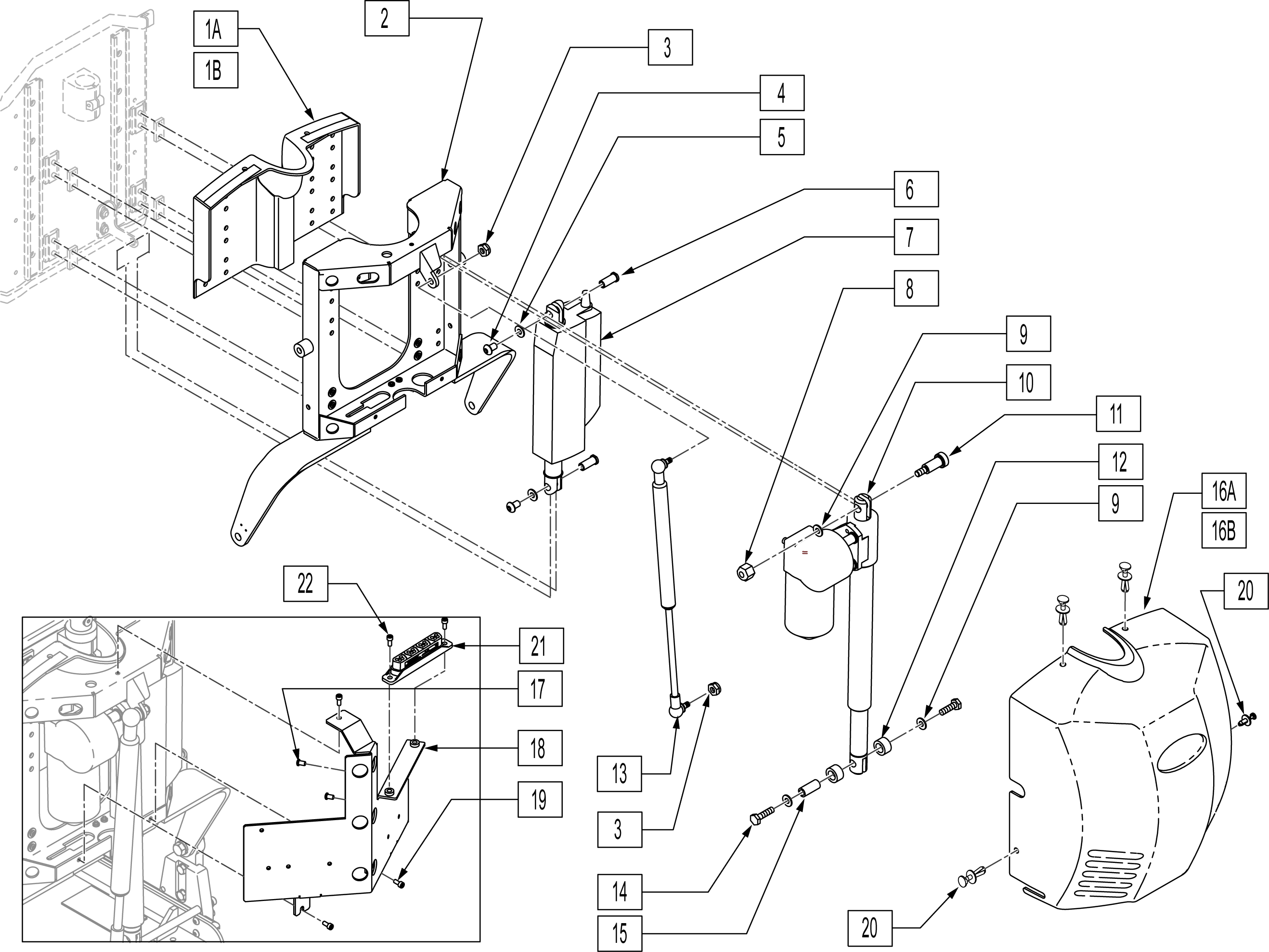 1A
1B
2
3
4
5
6
7
8
9
10
11
12
9
16A
16B
20
22
21
17
18
19
13
3
14
15
20