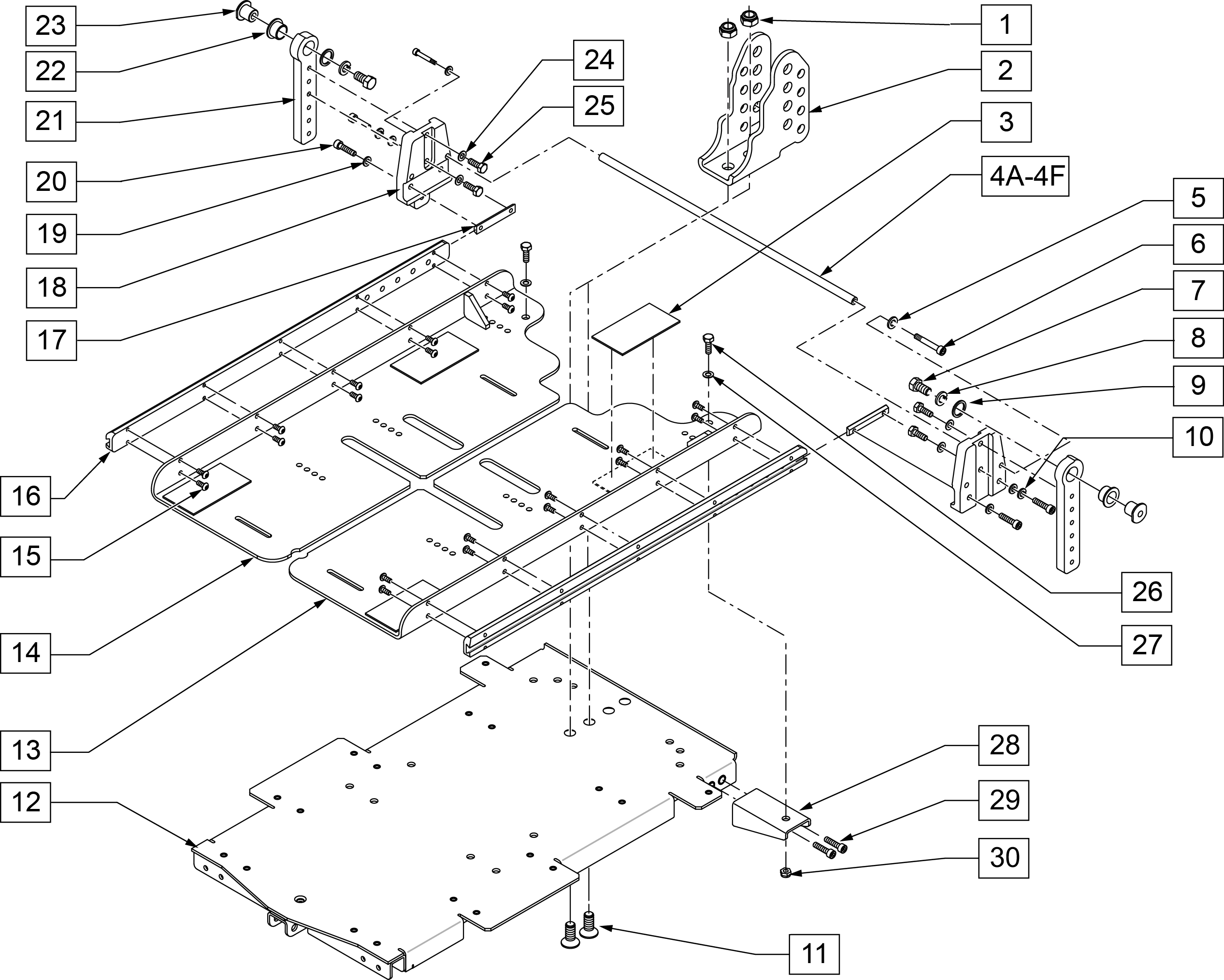 23
22
21
20
19
18
17
16
15
14
13
12
24
25
1
2
3
4A-4F
5
6
7
8
9
10
26
27
28
29
30
11