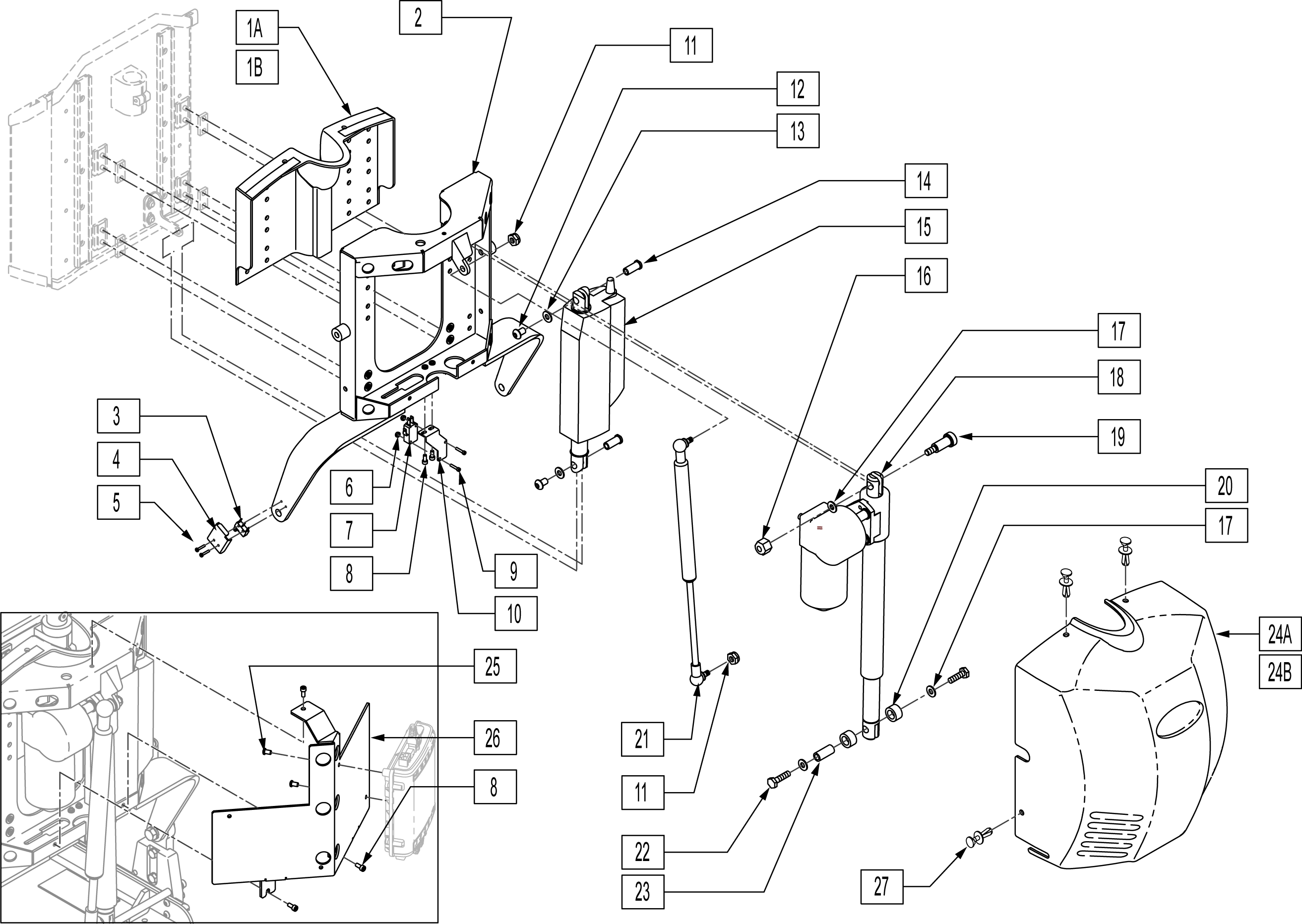 1A
1B
2
11
12
13
14
15
16
17
18
19
20
17
3
4
5
6
7
8
9
10
25
26
8
21
11
22
23
24A
24B
27