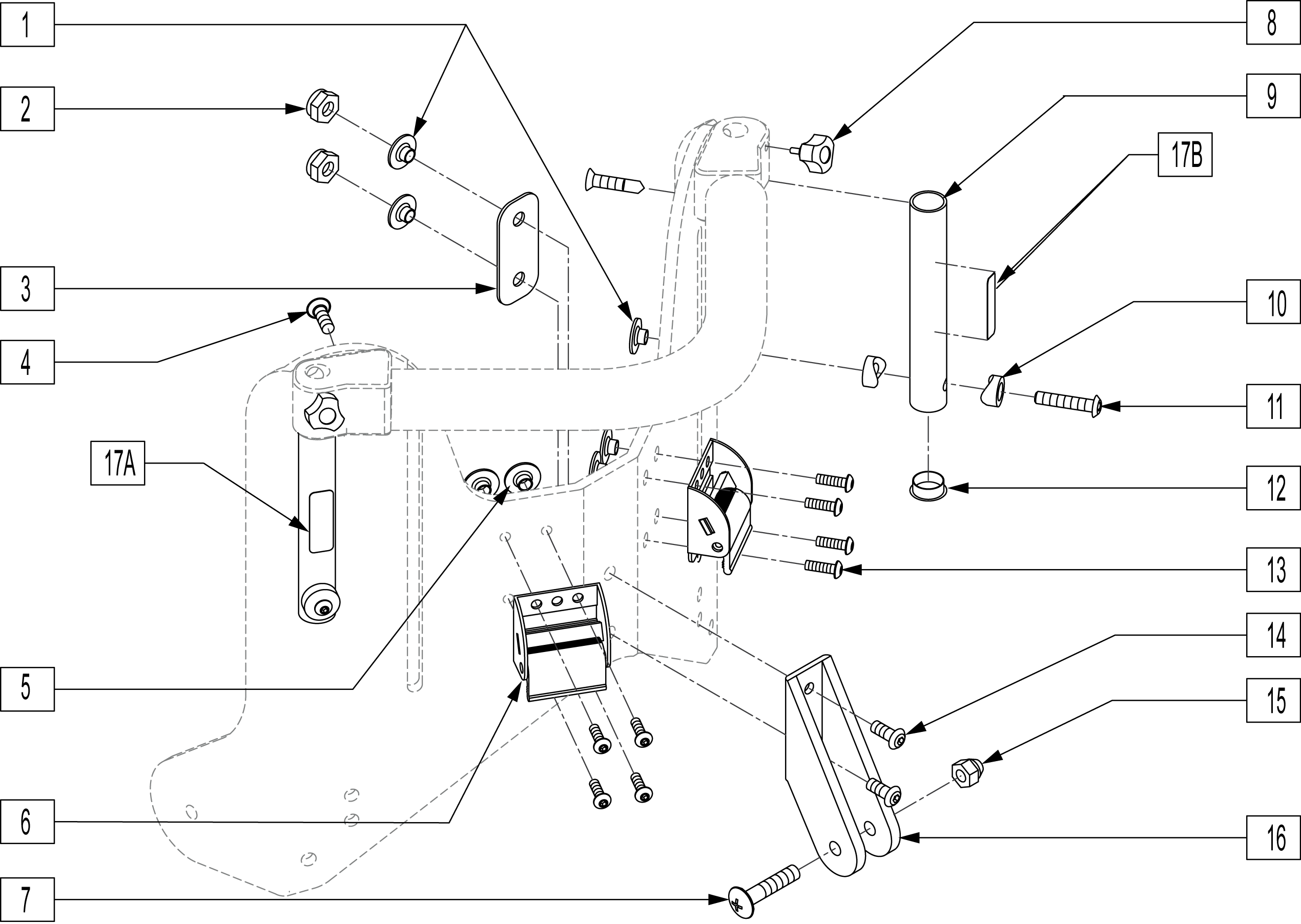 1
2
3
4
17A
5
6
7
8
9
17B
10
11
12
13
14
15
16