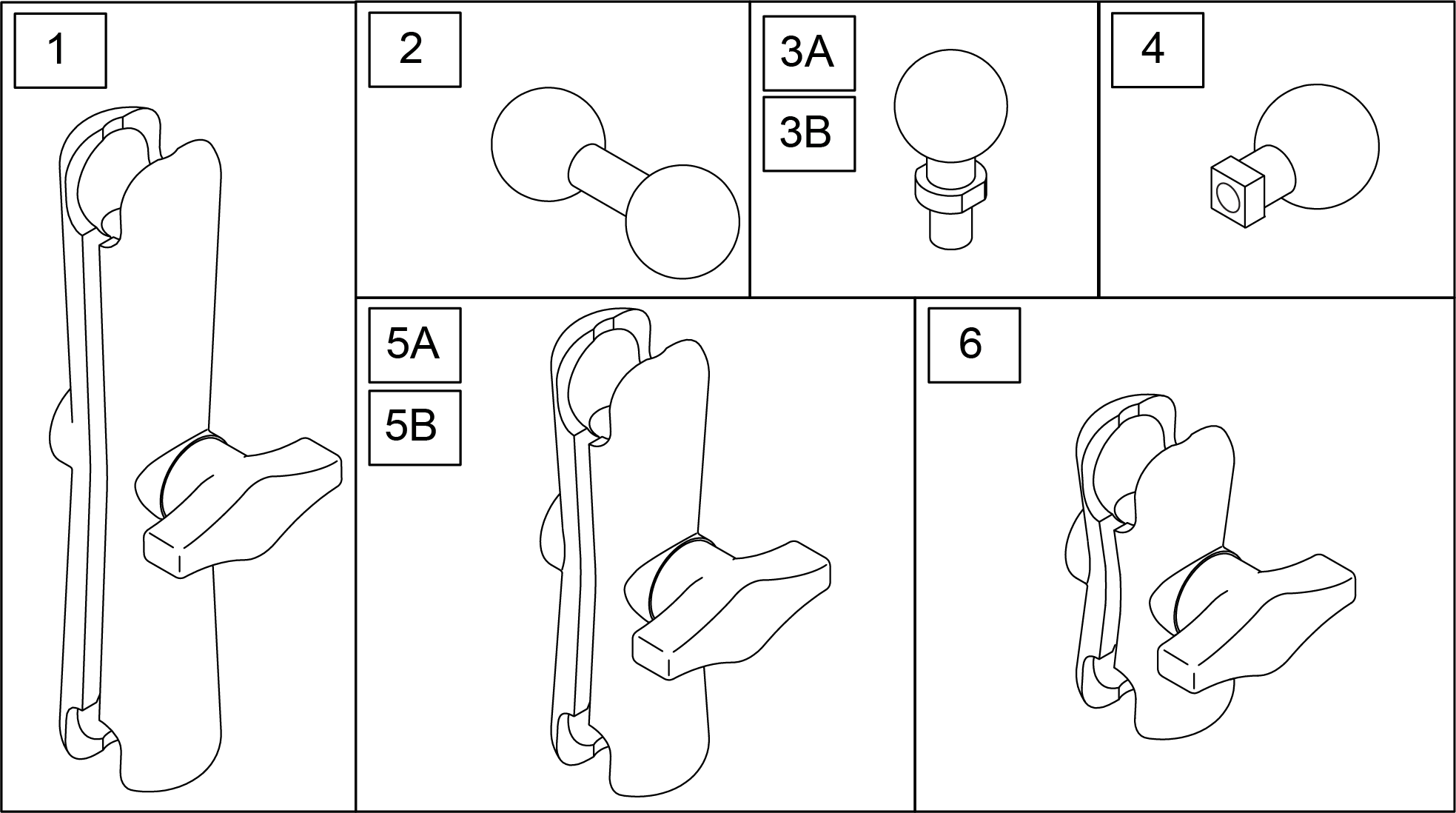 1

2

3A
3B

4

5A
5B

6