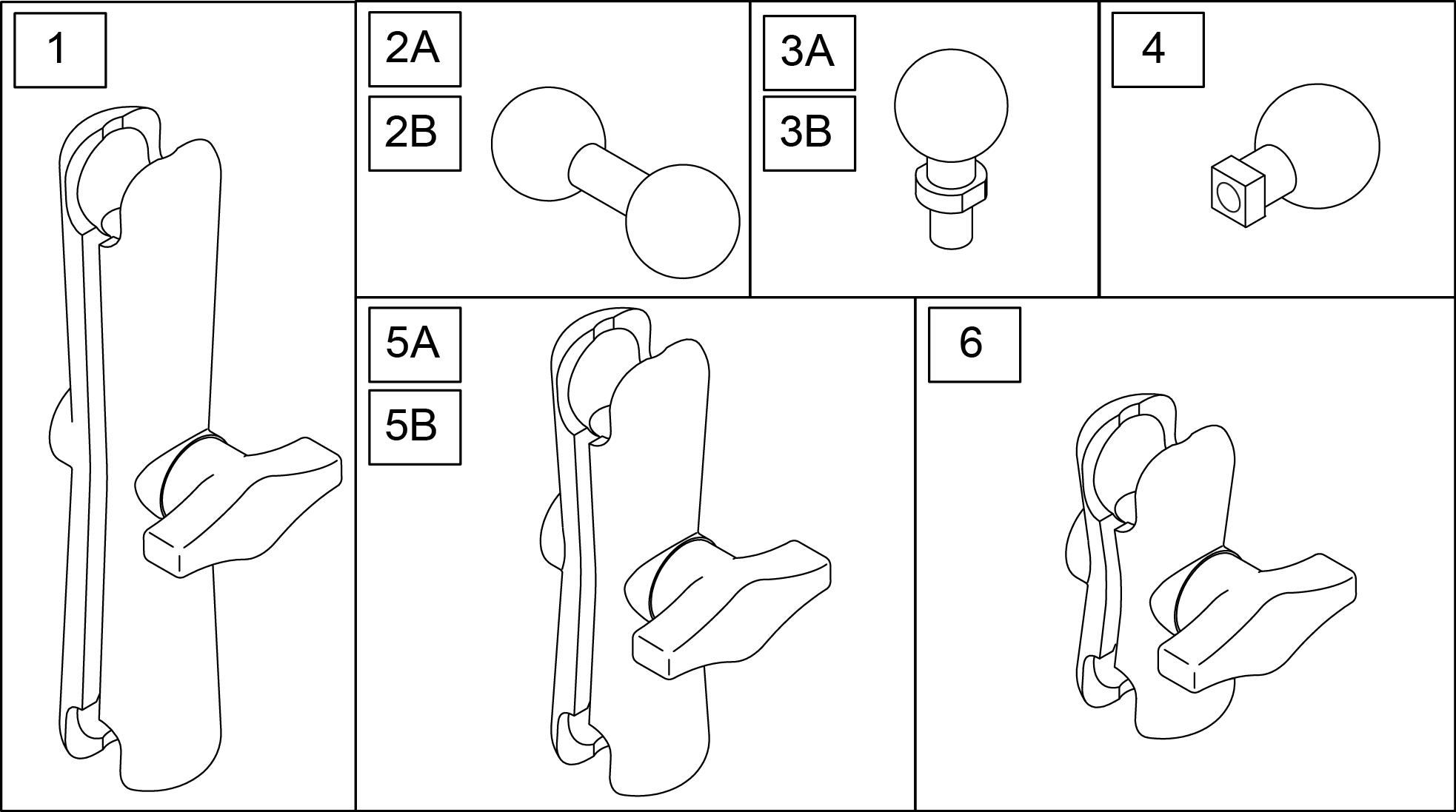 1

2A
2B

3A
3B

4

5A
5B

6