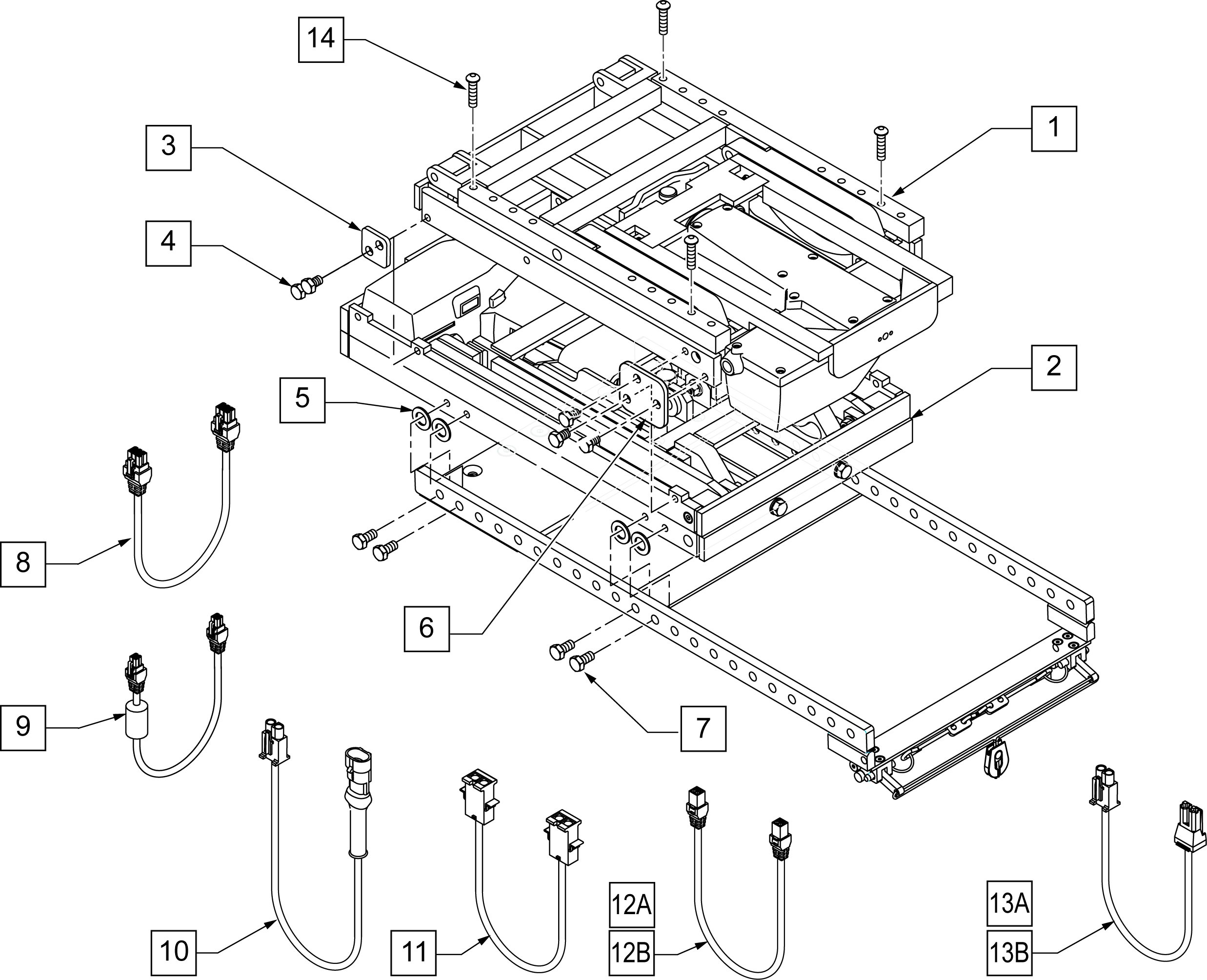 14

1

3

4

2

5

8

6

9

7

10

11

12A

12B

13A

13B