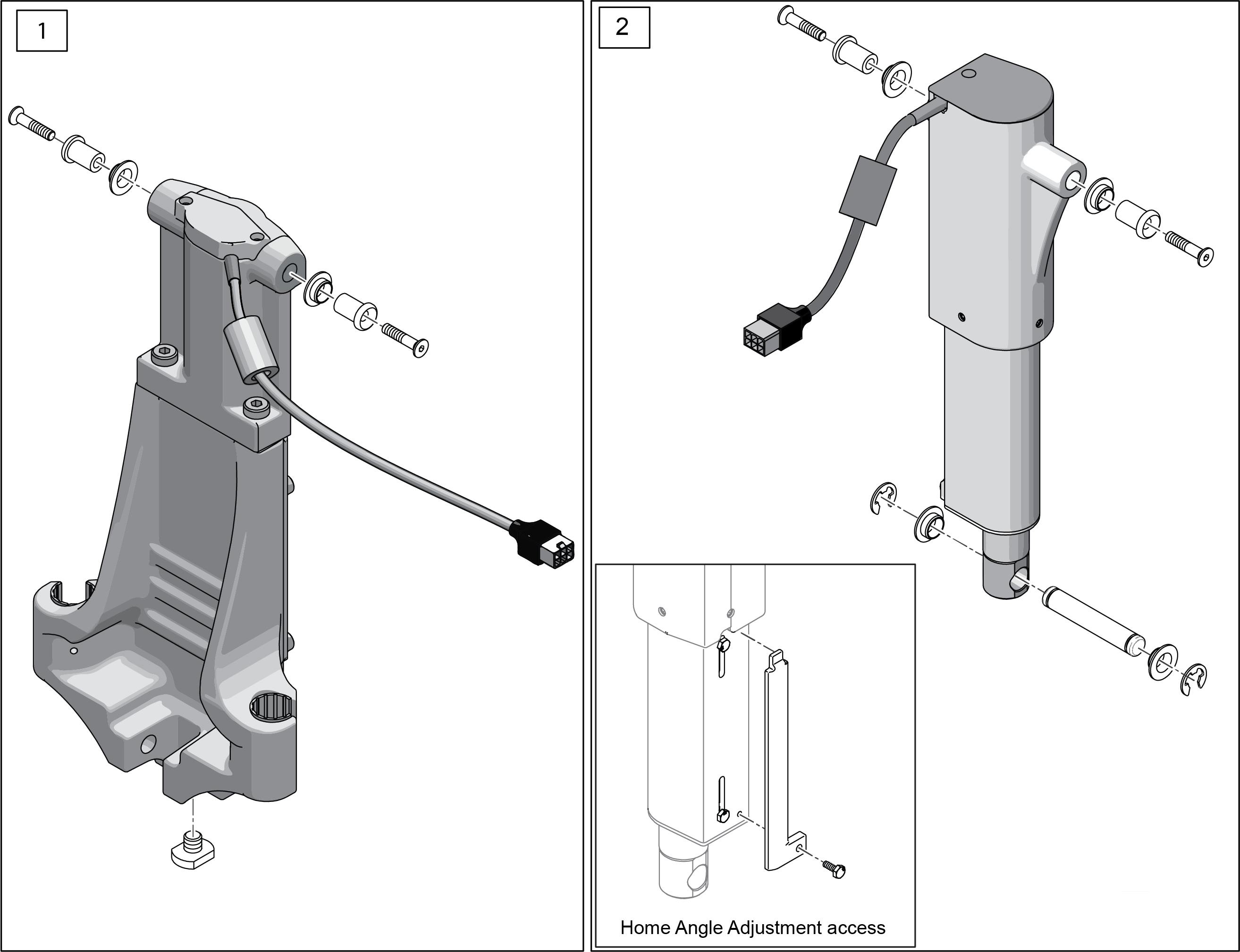 1

2

Home Angle Adjustment access