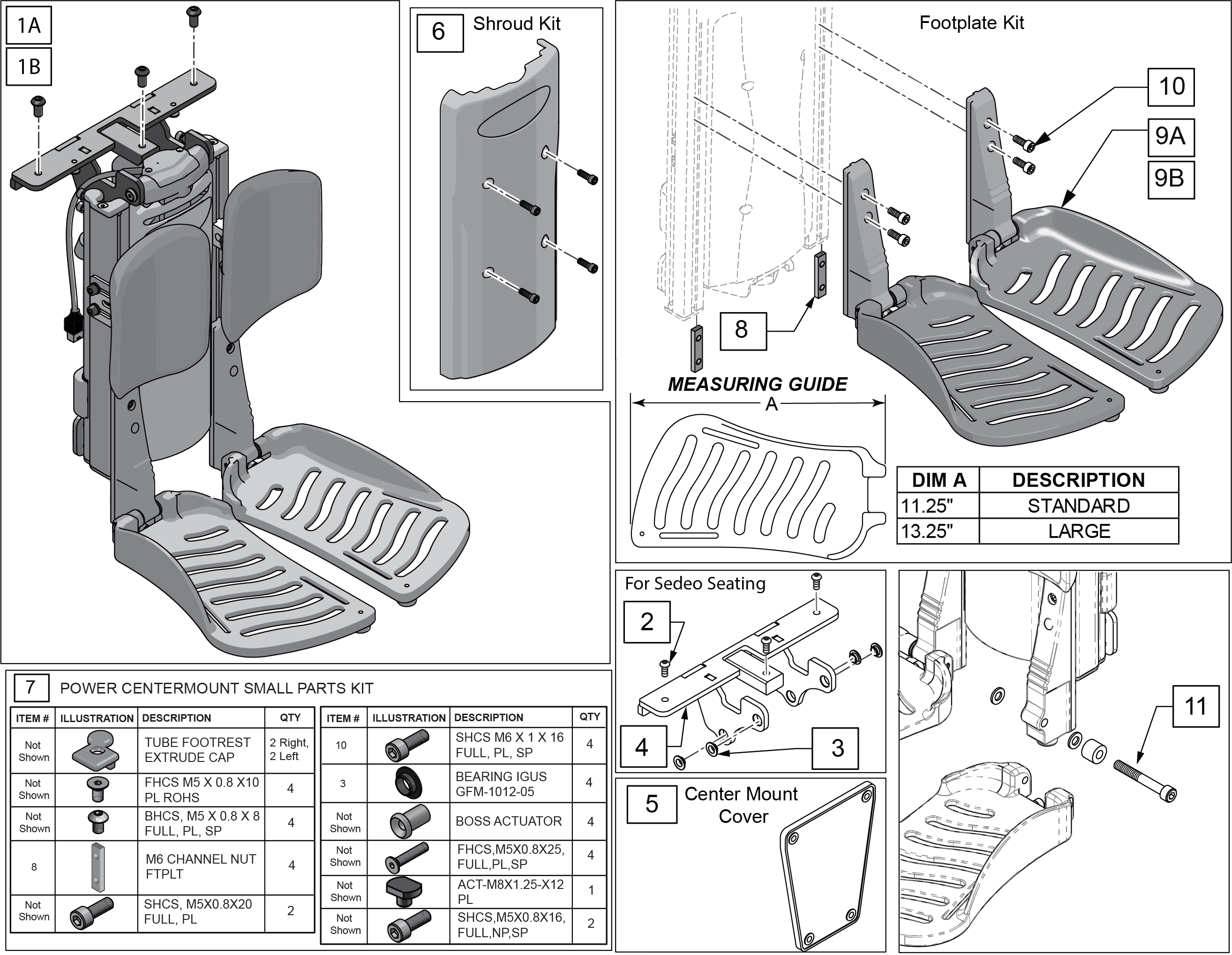 1A

1B

6 Shroud Kit

Footplate Kit

10

9A

9B

8

MEASURING GUIDE

A

| DIM A | DESCRIPTION |
|---|---|
| 11.25" | STANDARD |
| 13.25" | LARGE |

For Sedeo Seating

2

4

3

5 Center Mount Cover

11

7 POWER CENTERMOUNT SMALL PARTS KIT

| ITEM # | ILLUSTRATION | DESCRIPTION | QTY |
|---|---|---|---|
| Not Shown | | TUBE FOOTREST EXTRUDE CAP | 2 Right, 2 Left |
| Not Shown | | FHCS M5 X 0.8 X10 PL ROHS | 4 |
| Not Shown | | BHCS, M5 X 0.8 X 8 FULL, PL, SP | 4 |
| 8 | | M6 CHANNEL NUT FTPLT | 4 |
| Not Shown | | SHCS, M5X0.8X20 FULL, PL | 2 |

| ITEM # | ILLUSTRATION | DESCRIPTION | QTY |
|---|---|---|---|
| 10 | | SHCS M6 X 1 X 16 FULL, PL, SP | 4 |
| 3 | | BEARING IGUS GFM-1012-05 | 4 |
| Not Shown | | BOSS ACTUATOR | 4 |
| Not Shown | | FHCS,M5X0.8X25, FULL,PL,SP | 4 |
| Not Shown | | ACT-M8X1.25-X12 PL | 1 |
| Not Shown | | SHCS,M5X0.8X16, FULL,NP,SP | 2 |