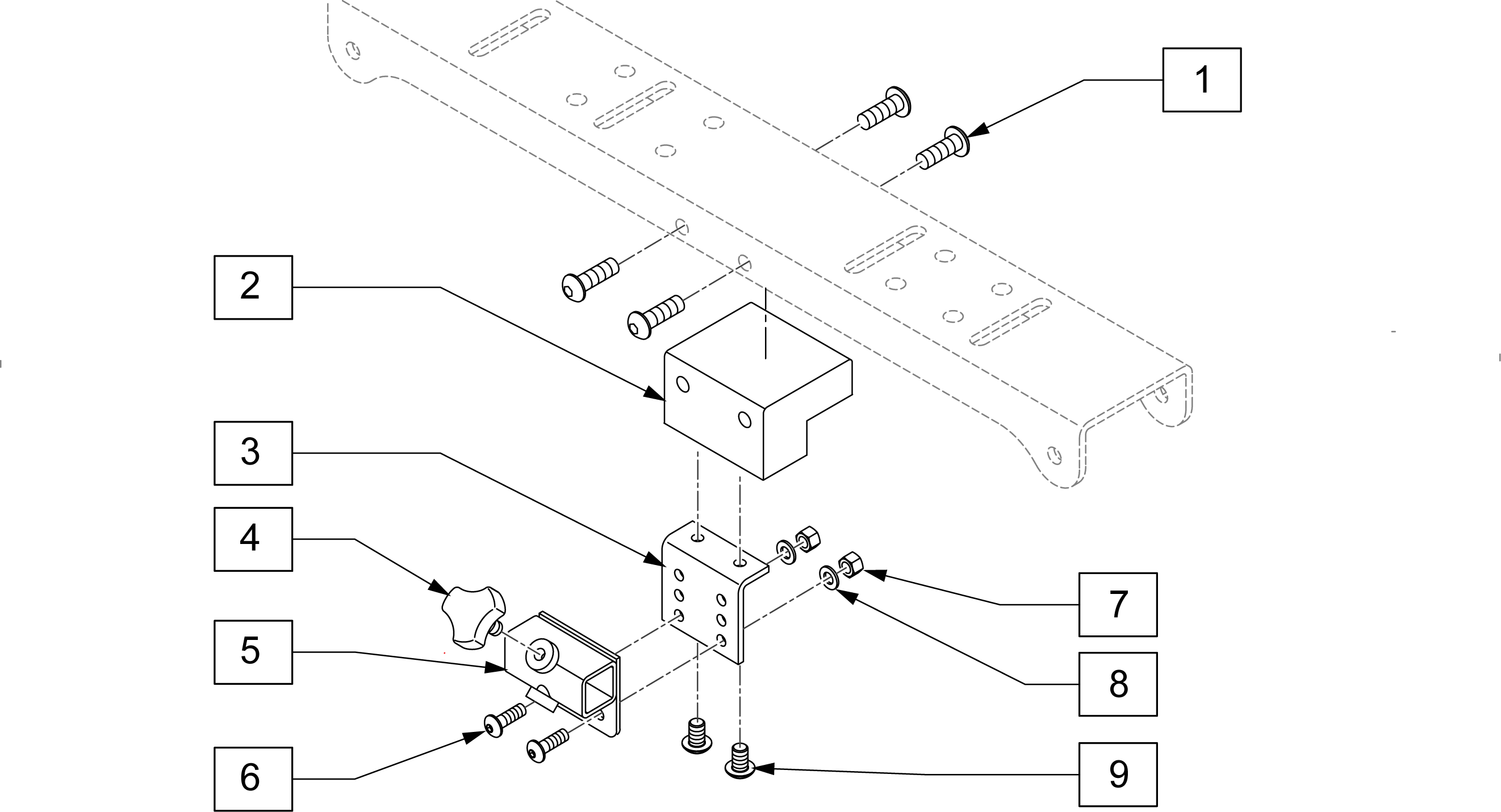 1
2
3
4
5
6
7
8
9