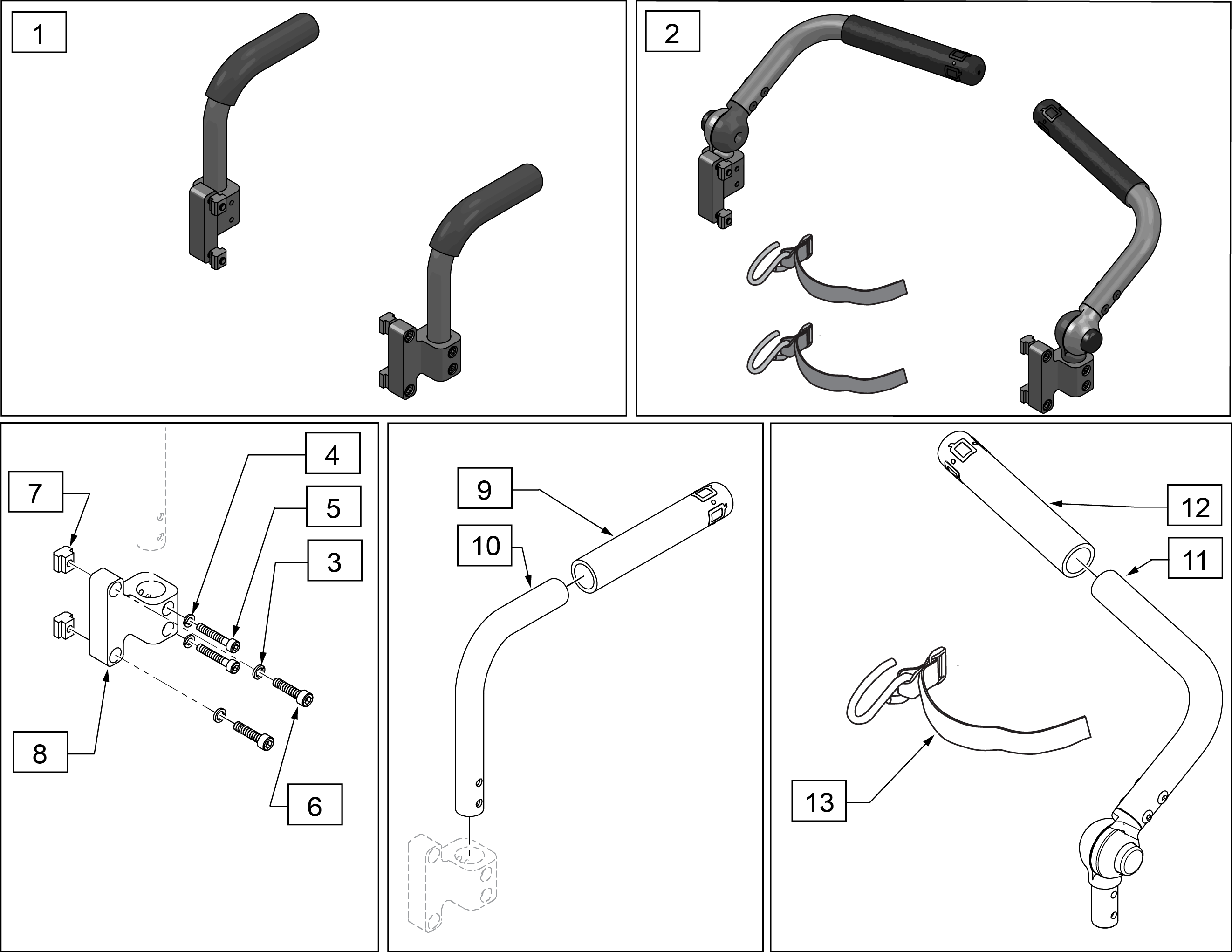 1

2

4

7

5

3

8

6

9

10

12

11

13